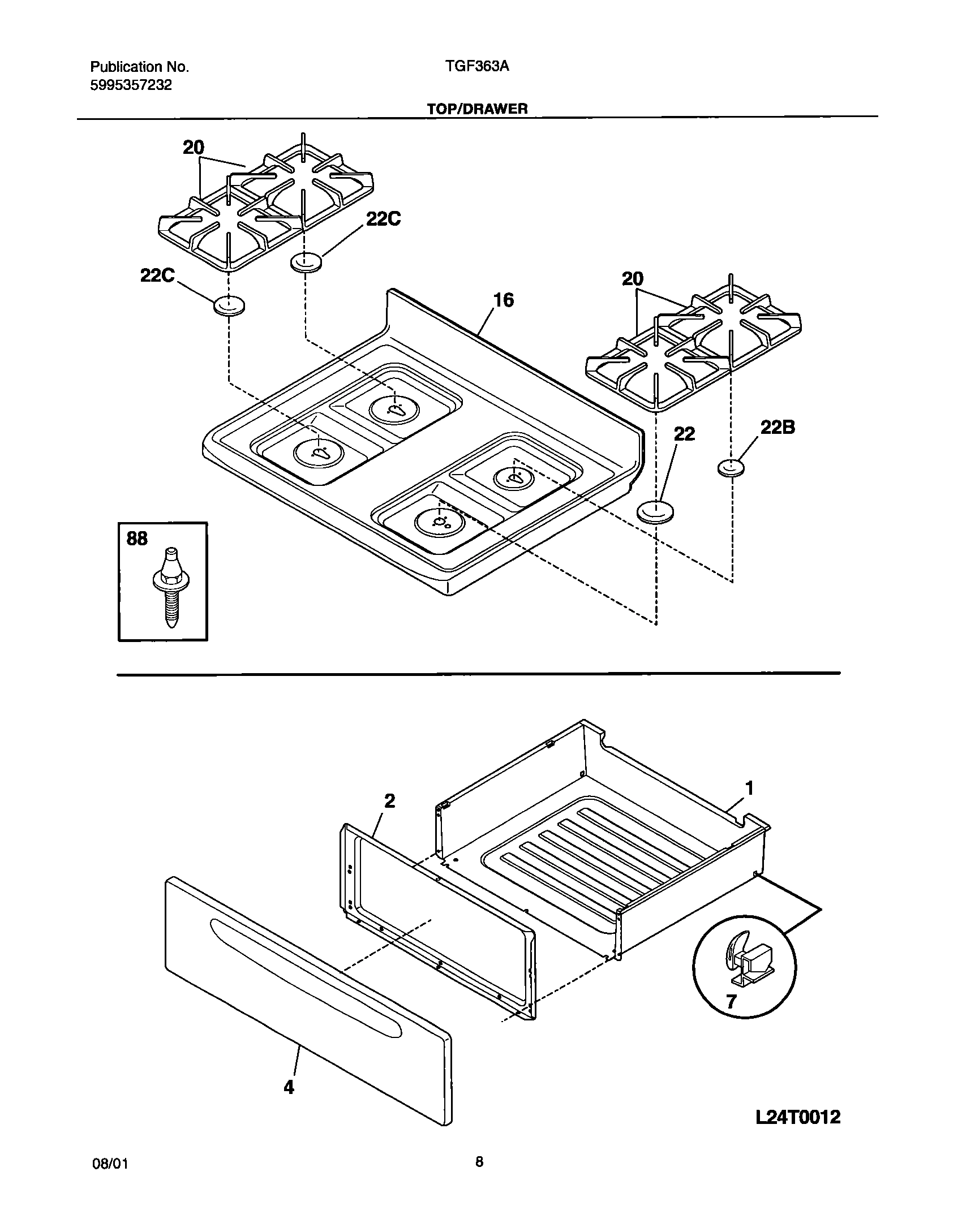 Publication No.
5995357232

TGF363A

TOP/DRAWER

20
22C
22C
16
20
22
22B
88

2
1
7
4

L24T0012

08/01

8