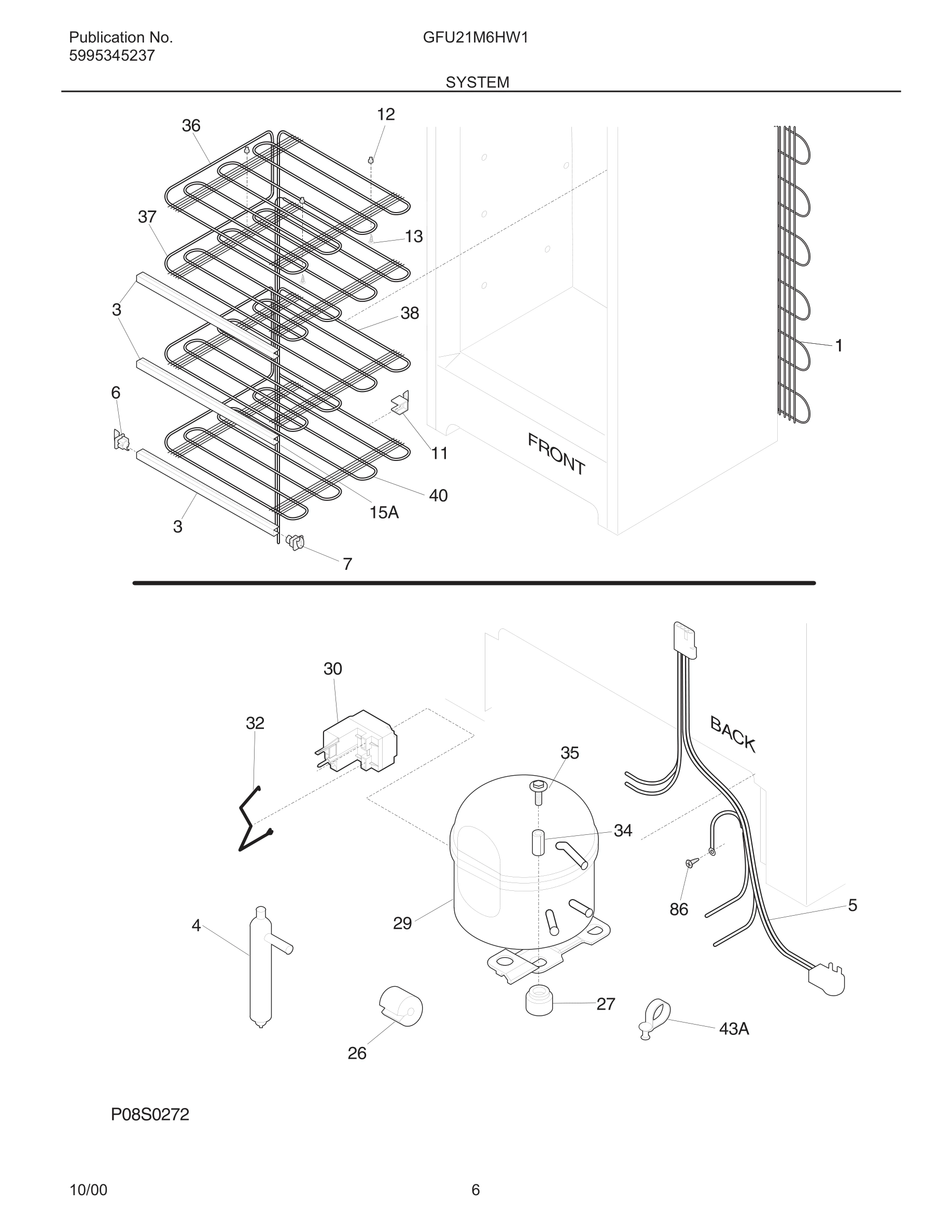 Publication No.
5995345237

GFU21M6HW1

SYSTEM

36
12
37
13
3
38
1
6
11
FRONT
40
15A
3
7

30
32
BACK
35
34
86
5
4
29
27
43A
26

P08S0272

10/00

6