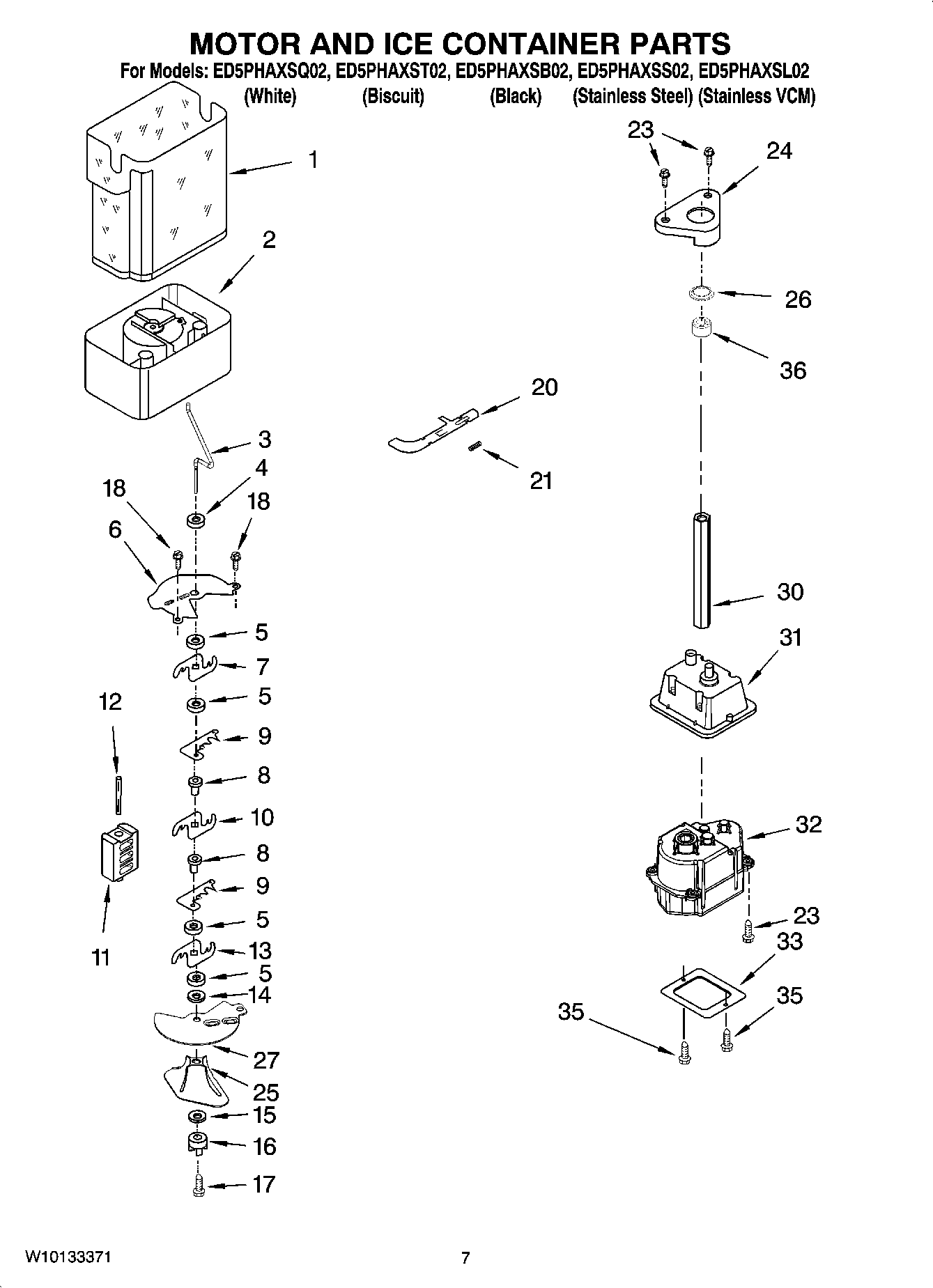 MOTOR AND ICE CONTAINER PARTS

For Models: ED5PHAXSQ02, ED5PHAXST02, ED5PHAXSB02, ED5PHAXSS02, ED5PHAXSL02
(White) (Biscuit) (Black) (Stainless Steel) (Stainless VCM)

1
2
3
4
18
18
6
5
7
5
9
8
10
8
9
5
13
5
14
27
25
15
16
17
12
11
20
21
23
24
26
36
30
31
32
23
33
35
35

W10133371
7