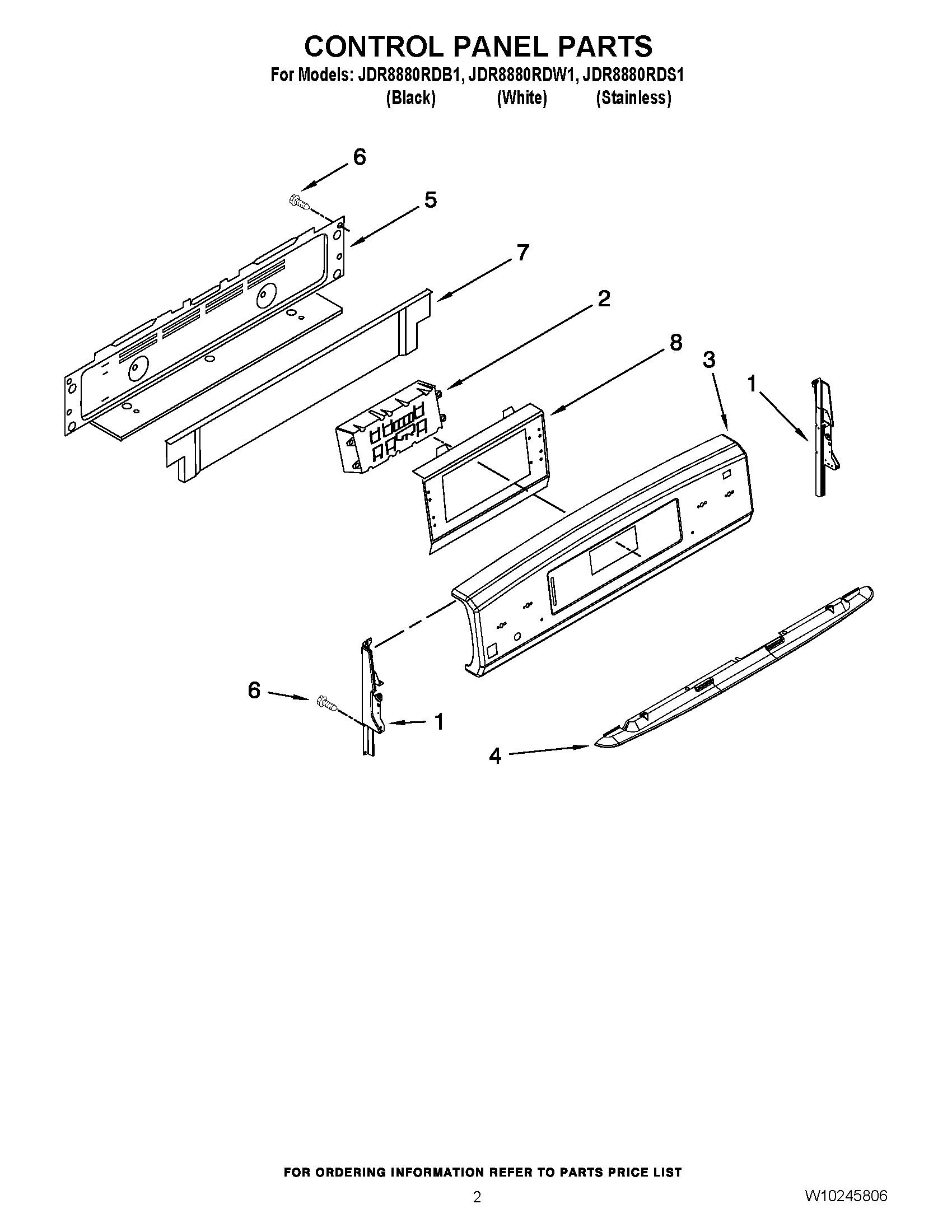 CONTROL PANEL PARTS
For Models: JDR8880RDB1, JDR8880RDW1, JDR8880RDS1
(Black) (White) (Stainless)

6
5
7
2
8
3
1
6
1
4

FOR ORDERING INFORMATION REFER TO PARTS PRICE LIST

2

W10245806