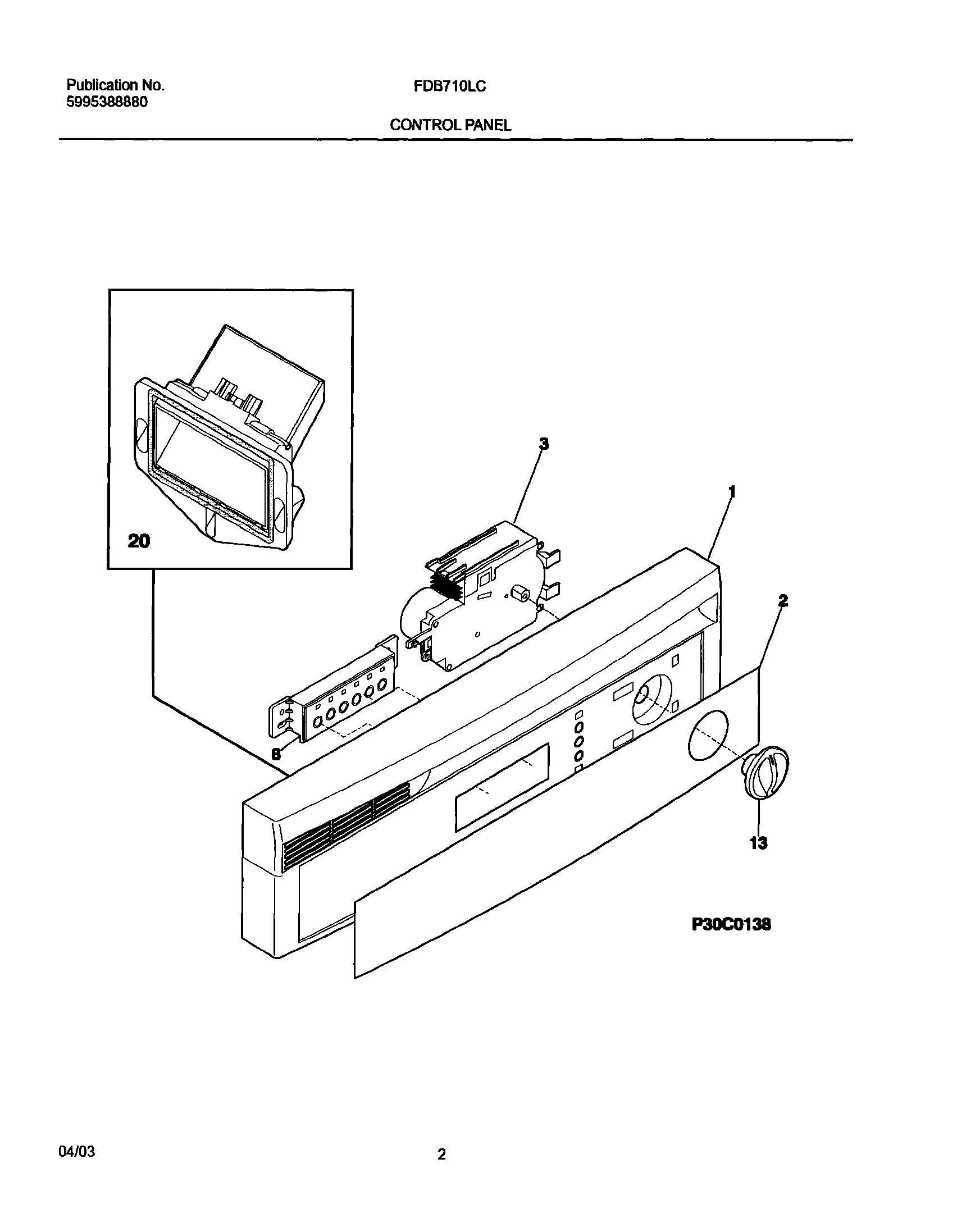 Publication No.
5995388880

FDB710LC

CONTROL PANEL

20

3

1

2

8

13

P30C0138

04/03

2