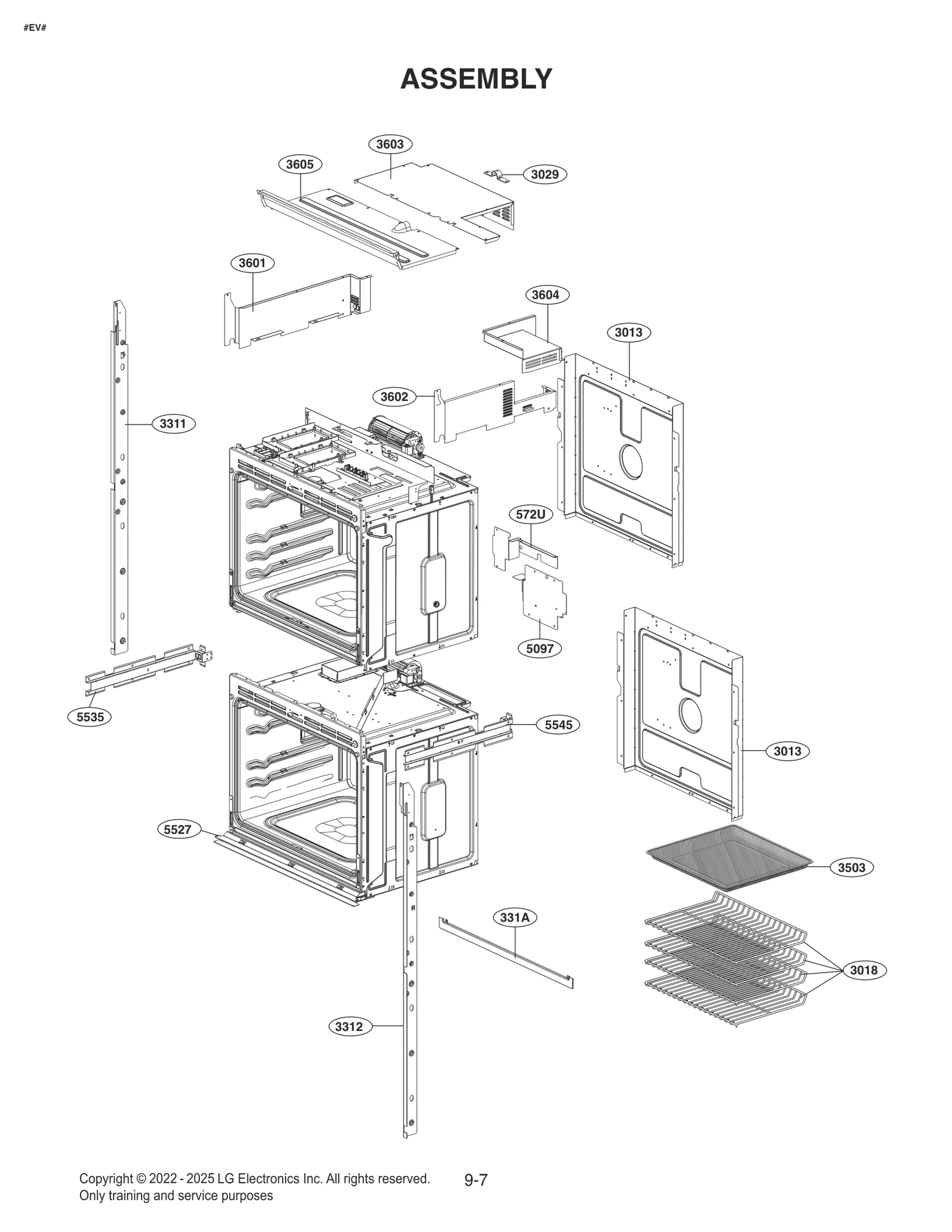 #EV#

ASSEMBLY

3603
3605
3029
3601
3604
3013
3602
3311
572U
5097
5535
5545
3013
5527
3503
331A
3018
3312
R

Copyright © 2022 - 2025 LG Electronics Inc. All rights reserved.
Only training and service purposes

9-7