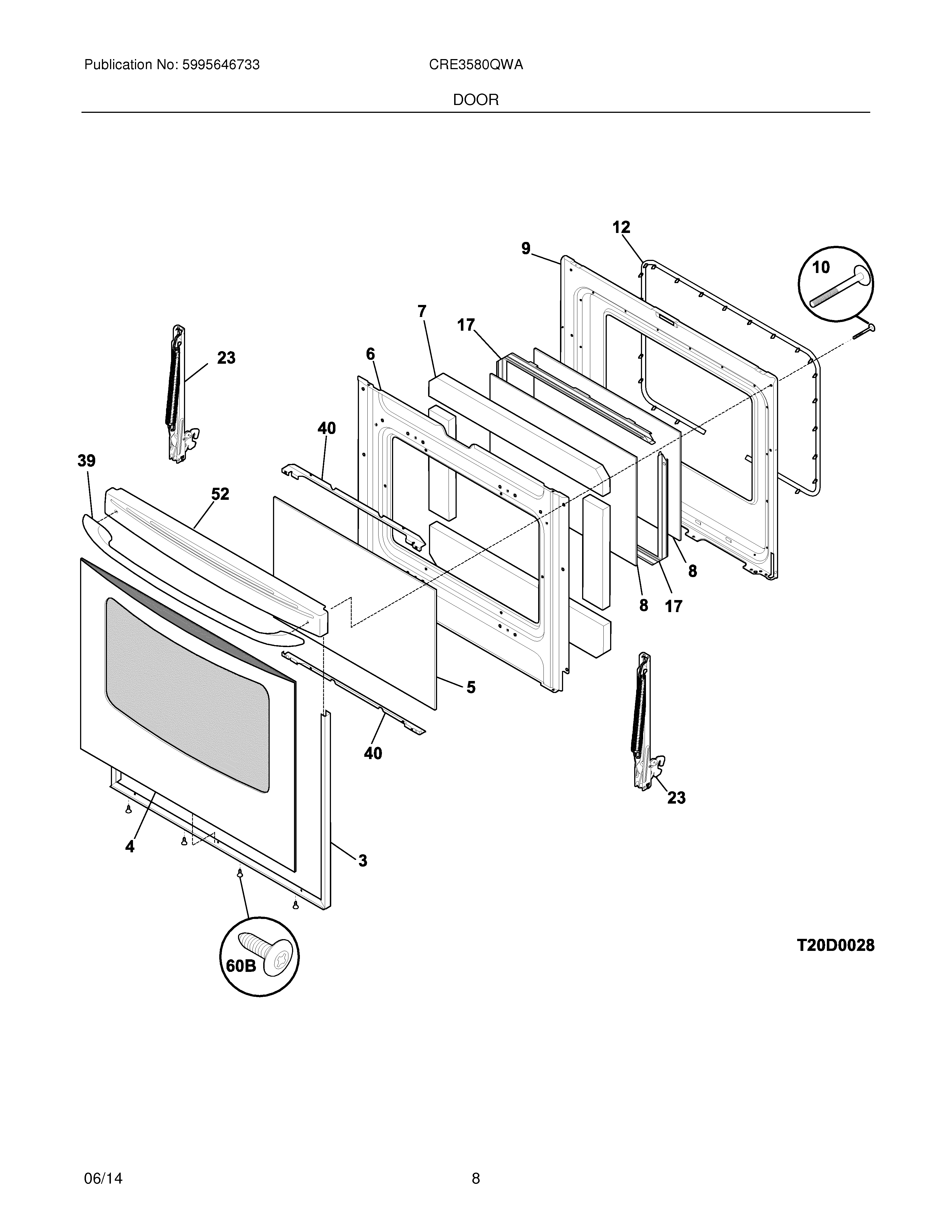 Publication No: 5995646733

CRE3580QWA

DOOR

12

9

10

7

17

23

6

40

39

52

8

8

17

5

40

23

4

3

60B

T20D0028

06/14

8