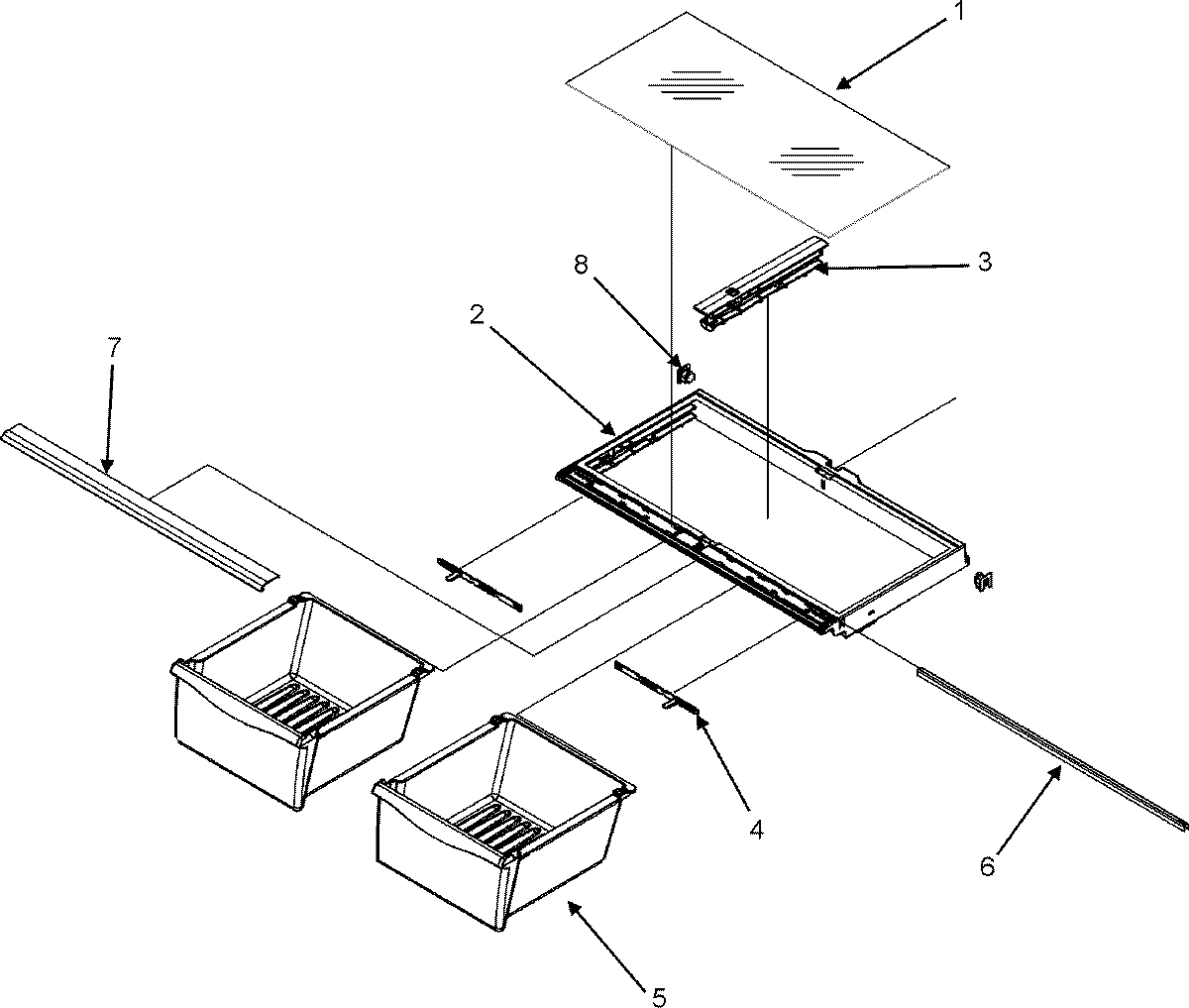 1
3
8
2
7
4
6
5