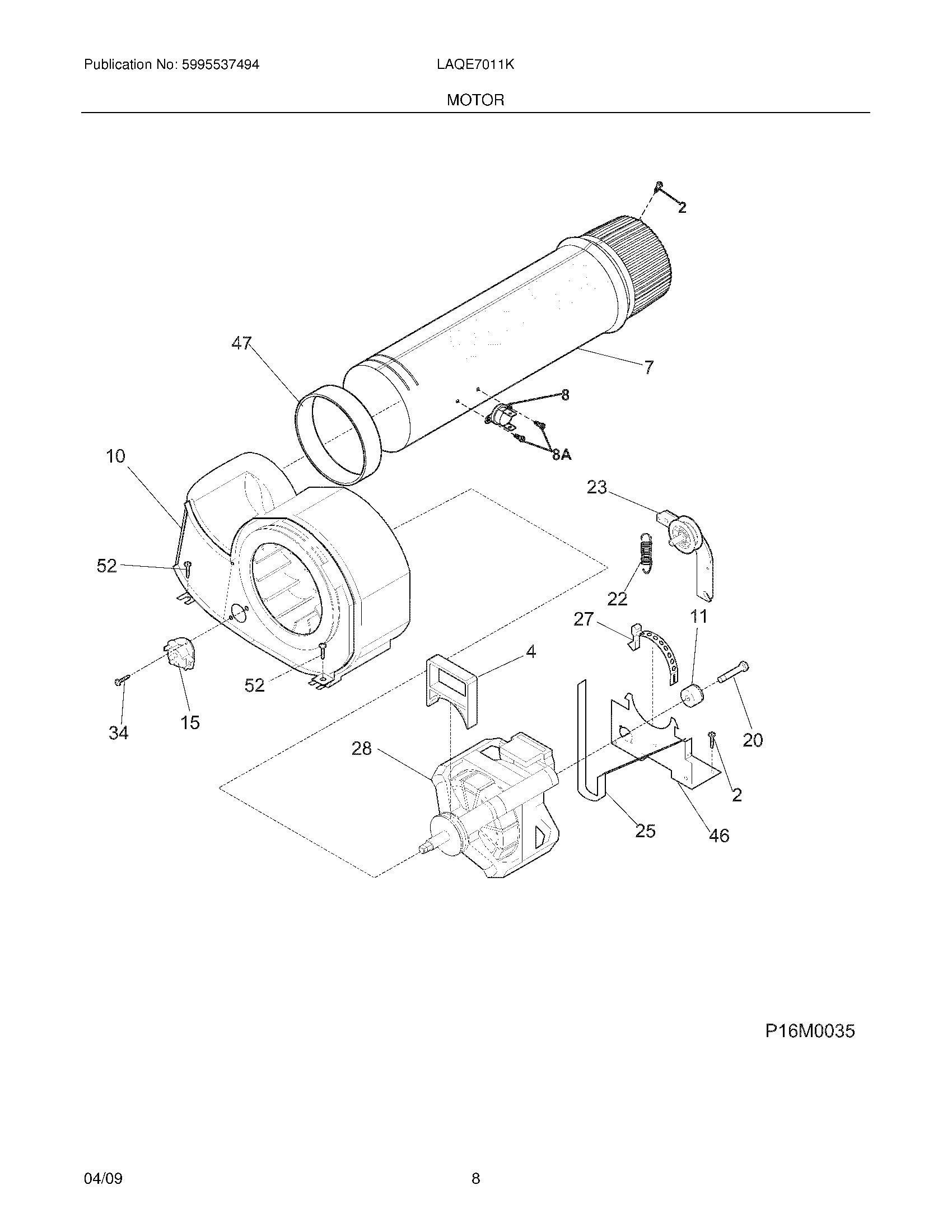 Publication No: 5995537494
LAQE7011K
MOTOR

2
47
7
8
8A
10
23
52
22
27
11
4
52
20
34
15
28
2
25
46

P16M0035

04/09
8