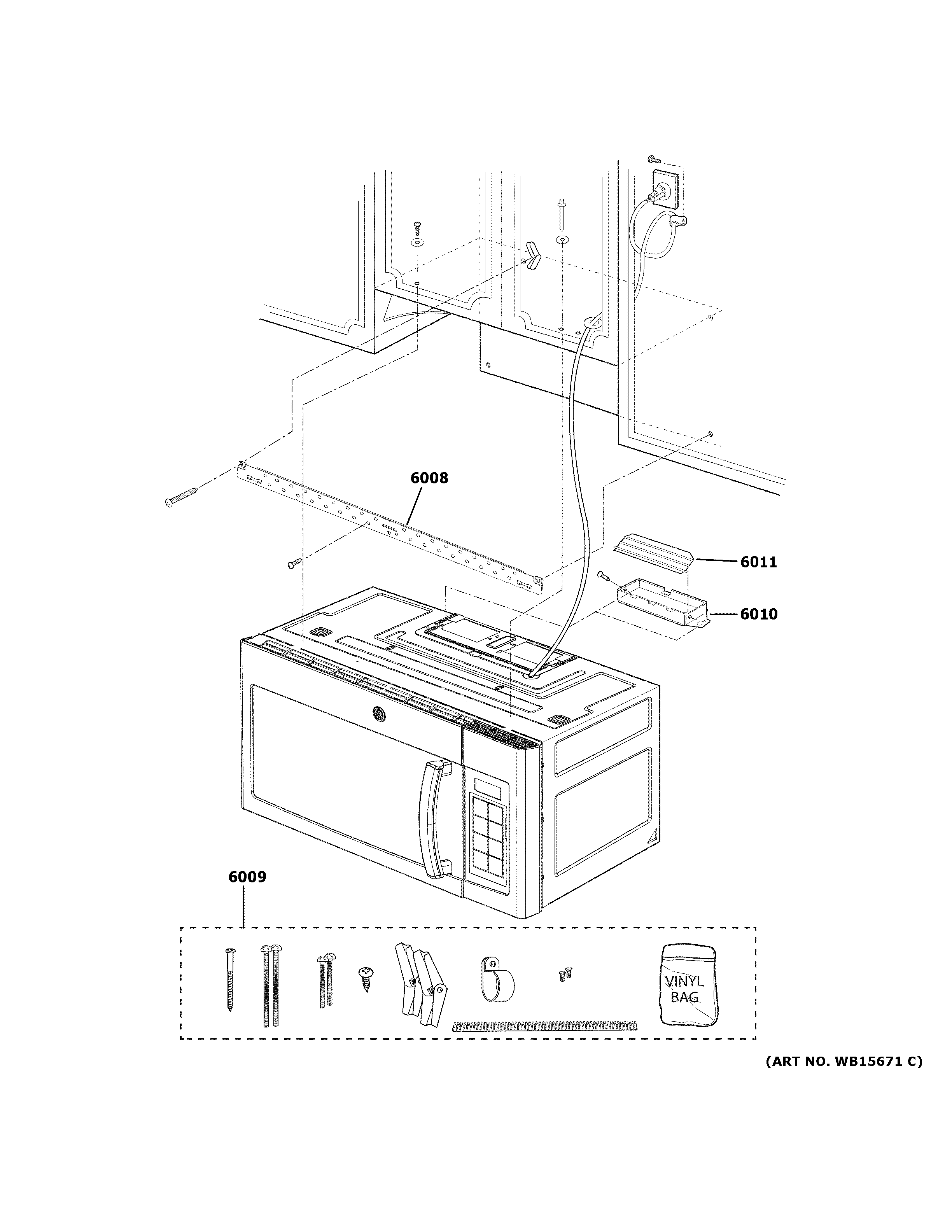 6008

6011

6010

6009

VINYL BAG

(ART NO. WB15671 C)