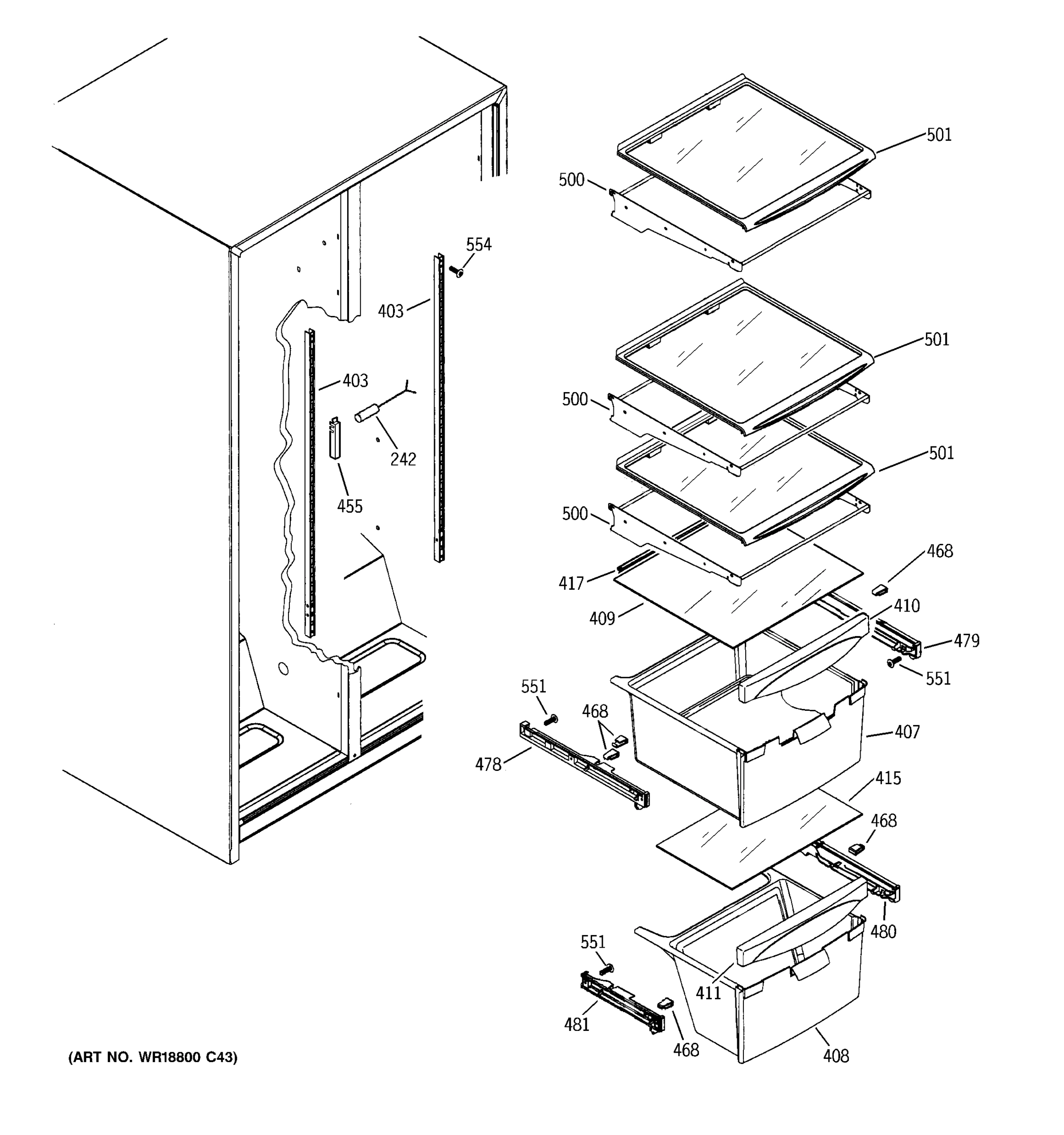 501
500
554
403
501
403
500
242
501
455
500
468
417
410
409
479
551
551
468
407
478
415
468
480
551
411
481
468
408
(ART NO. WR18800 C43)