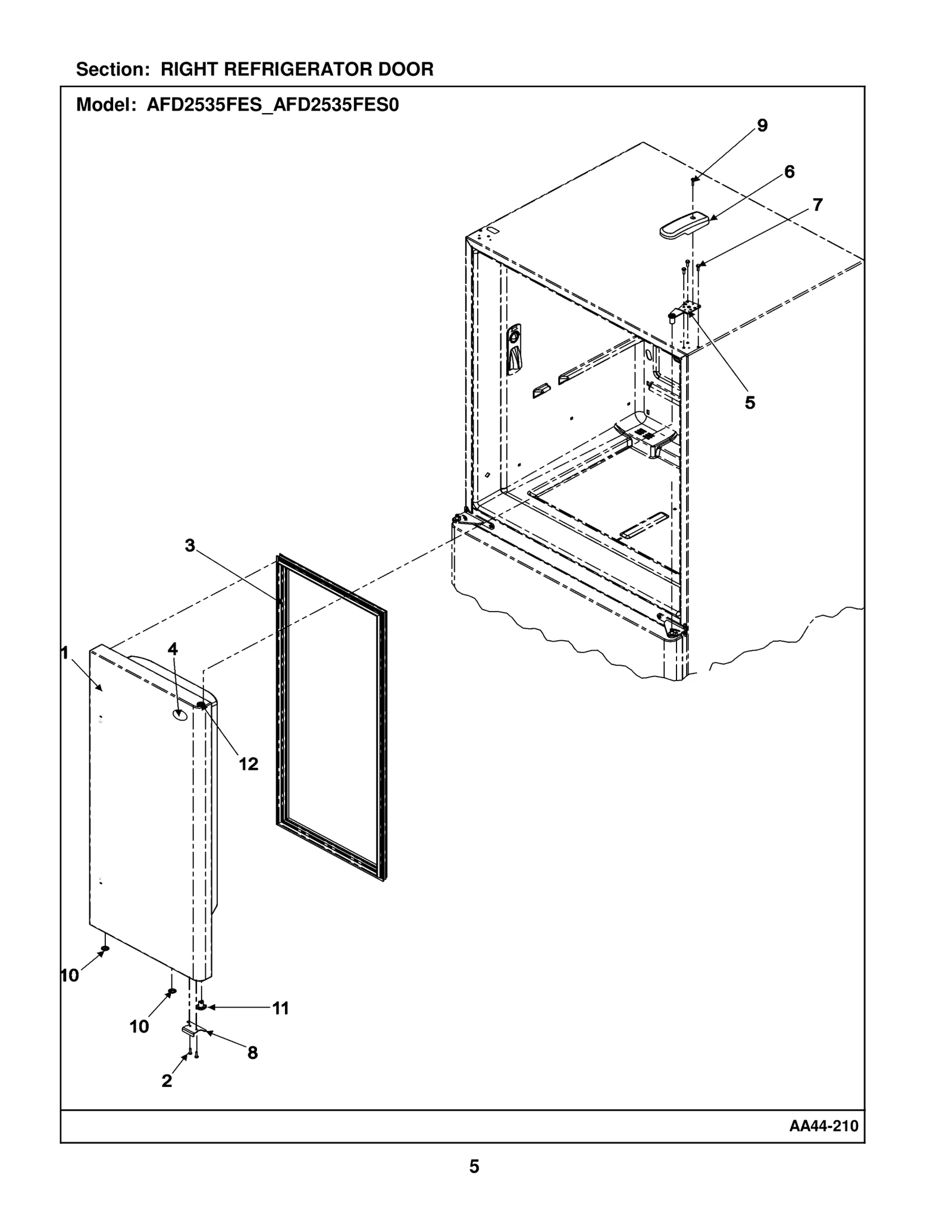 Section: RIGHT REFRIGERATOR DOOR

Model: AFD2535FES_AFD2535FES0

9
6
7
5
3
1
4
12
10
10
11
8
2

AA44-210

5