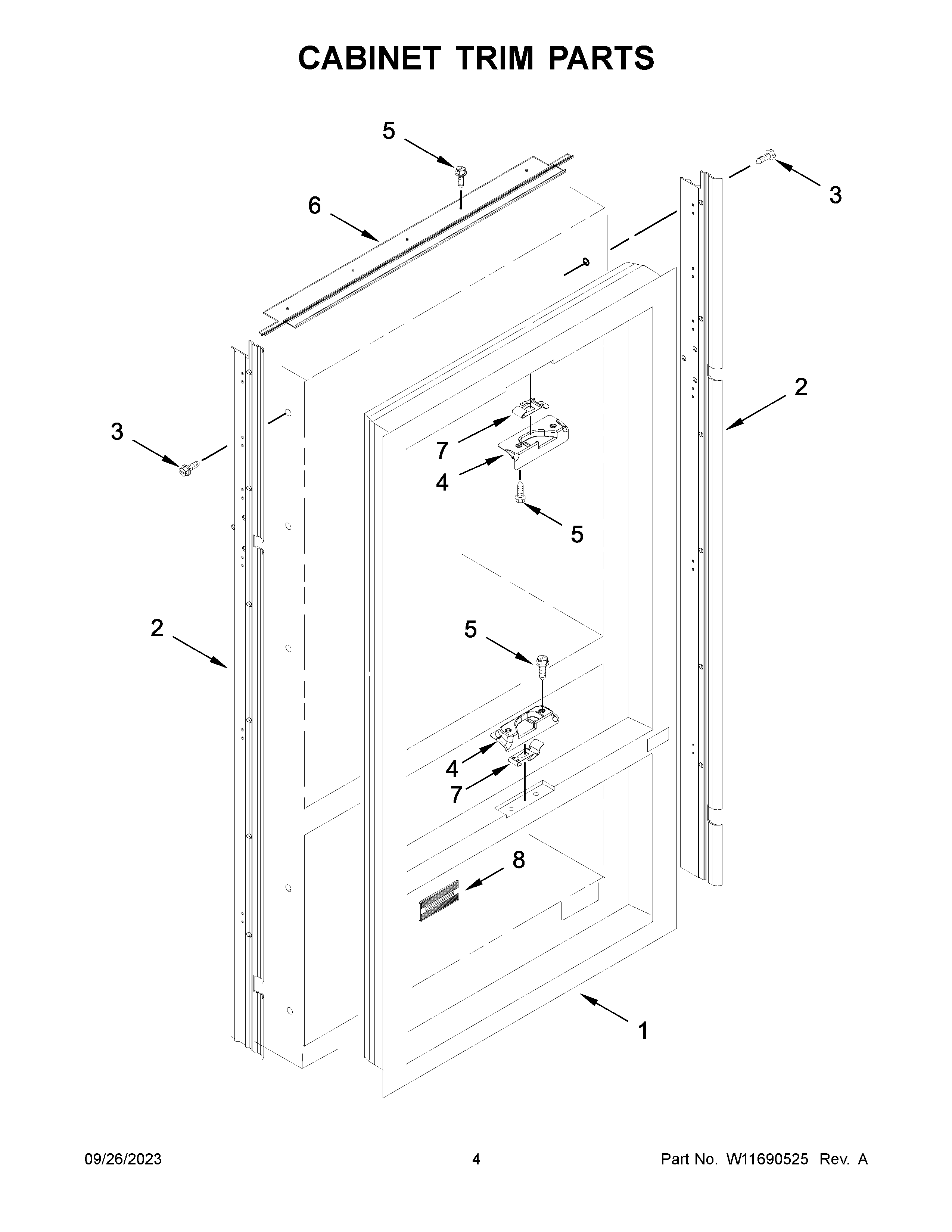 CABINET TRIM PARTS

5

3

6

2

3

7

4

5

2

5

4

7

8

1

09/26/2023

4

Part No. W11690525 Rev. A