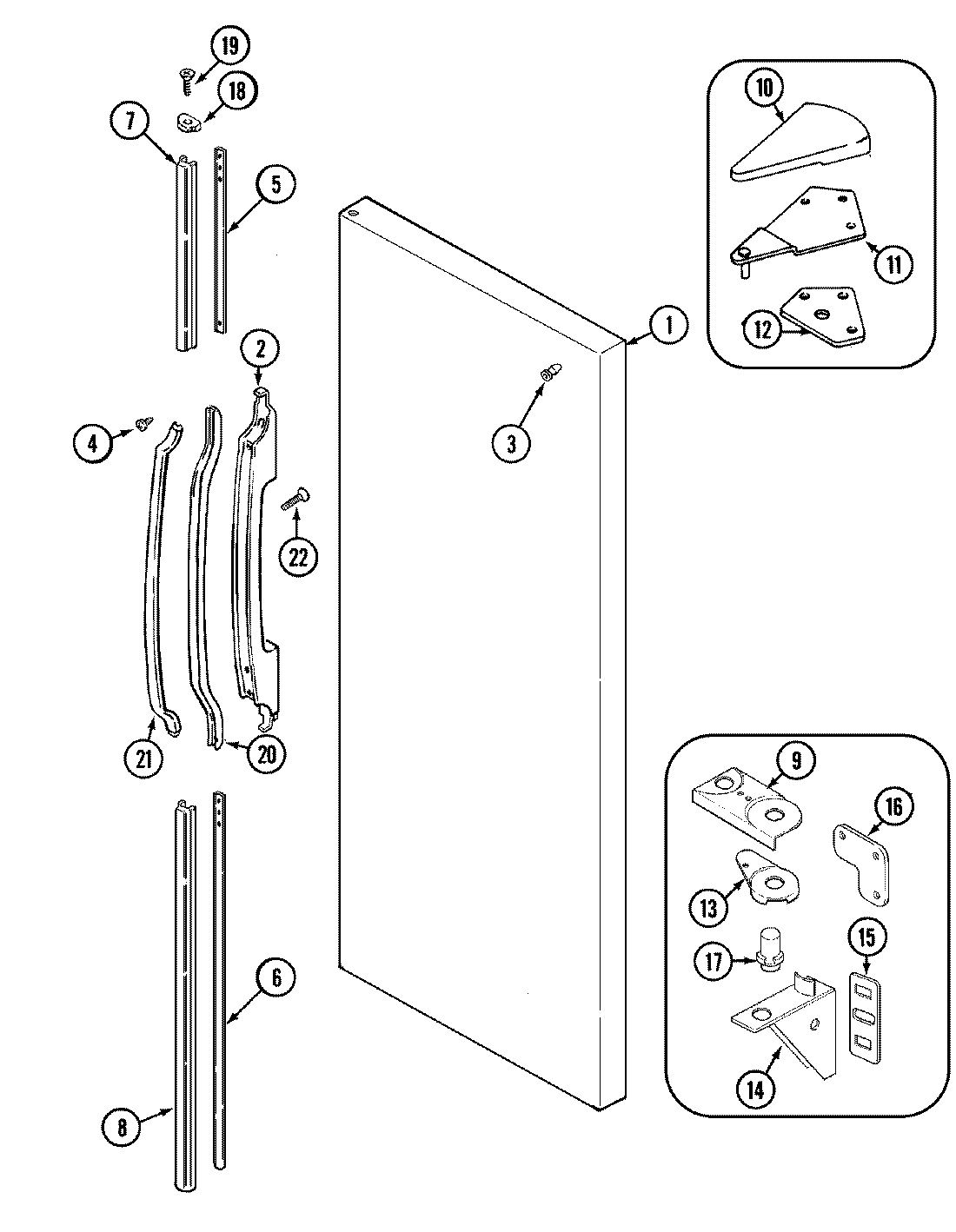 19
18
7
5
10
11
12
1
2
3
4
22
21
20
9
16
13
17
15
14
6
8