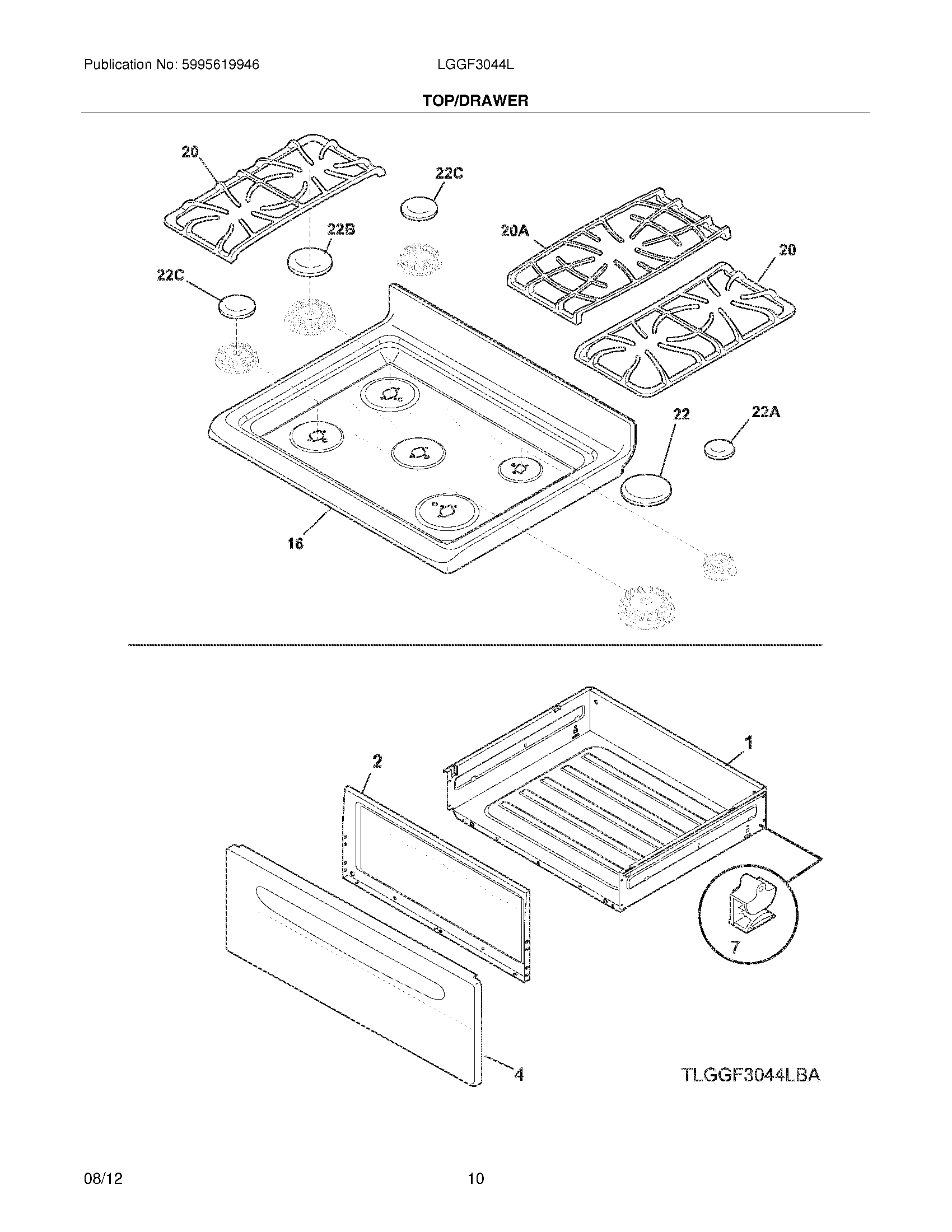 Publication No: 5995619946

LGGF3044L

TOP/DRAWER

20

22C

22B

20A

20

22C

22

22A

16

1

2

7

4

TLGGF3044LBA

08/12

10