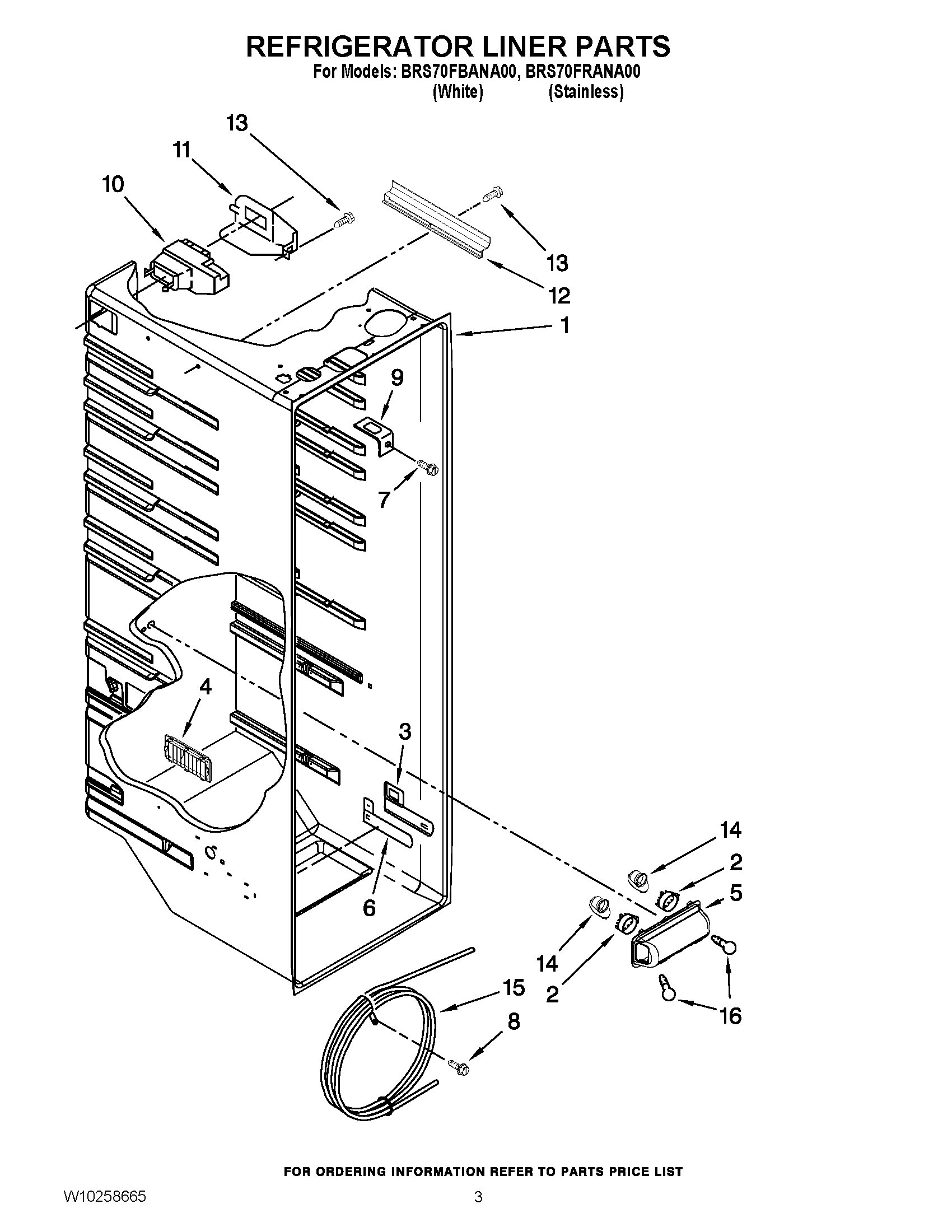 REFRIGERATOR LINER PARTS
For Models: BRS70FBANA00, BRS70FRANA00
(White) (Stainless)

13
11
10
13
12
1
9
7
4
3
6
14
2
5
14
2
16
15
8

FOR ORDERING INFORMATION REFER TO PARTS PRICE LIST

W10258665

3