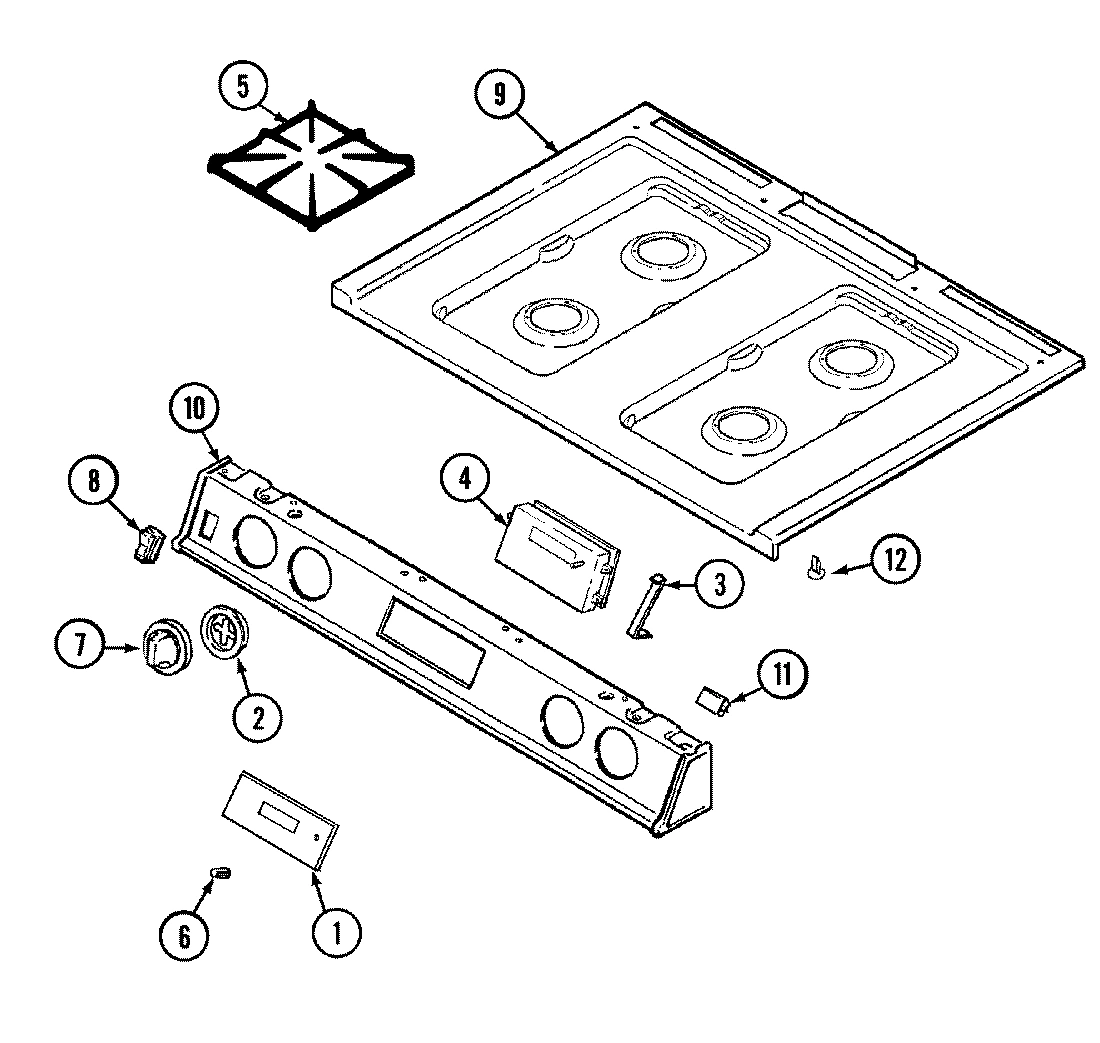 5
9
10
8
4
3
12
7
2
11
6
1