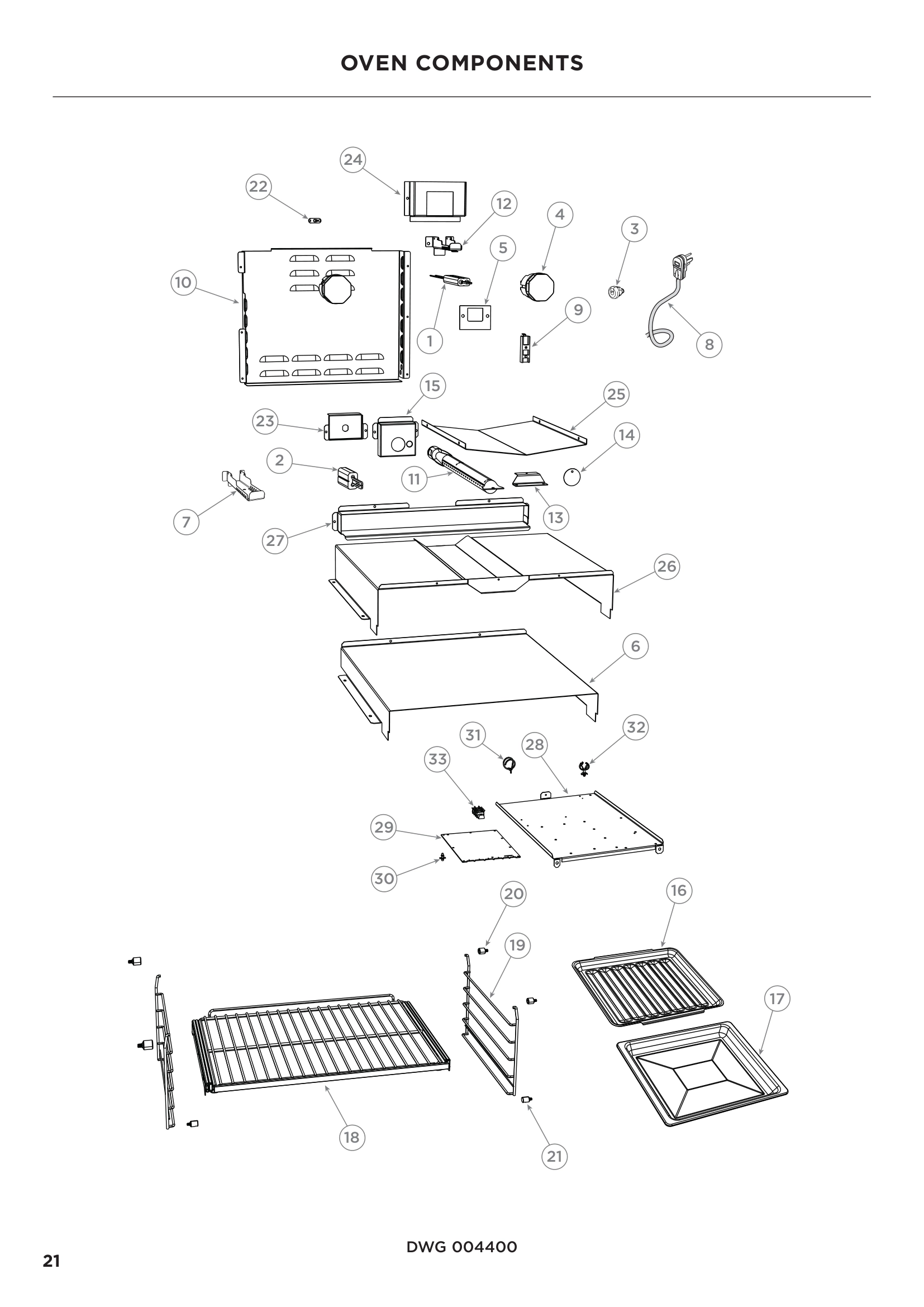 OVEN COMPONENTS

24
22
12
4
3
5
10
9
1
8
15
25
23
14
2
11
7
13
27
26
6
31
32
28
33
29
30
20
16
19
17
18
21

DWG 004400

21