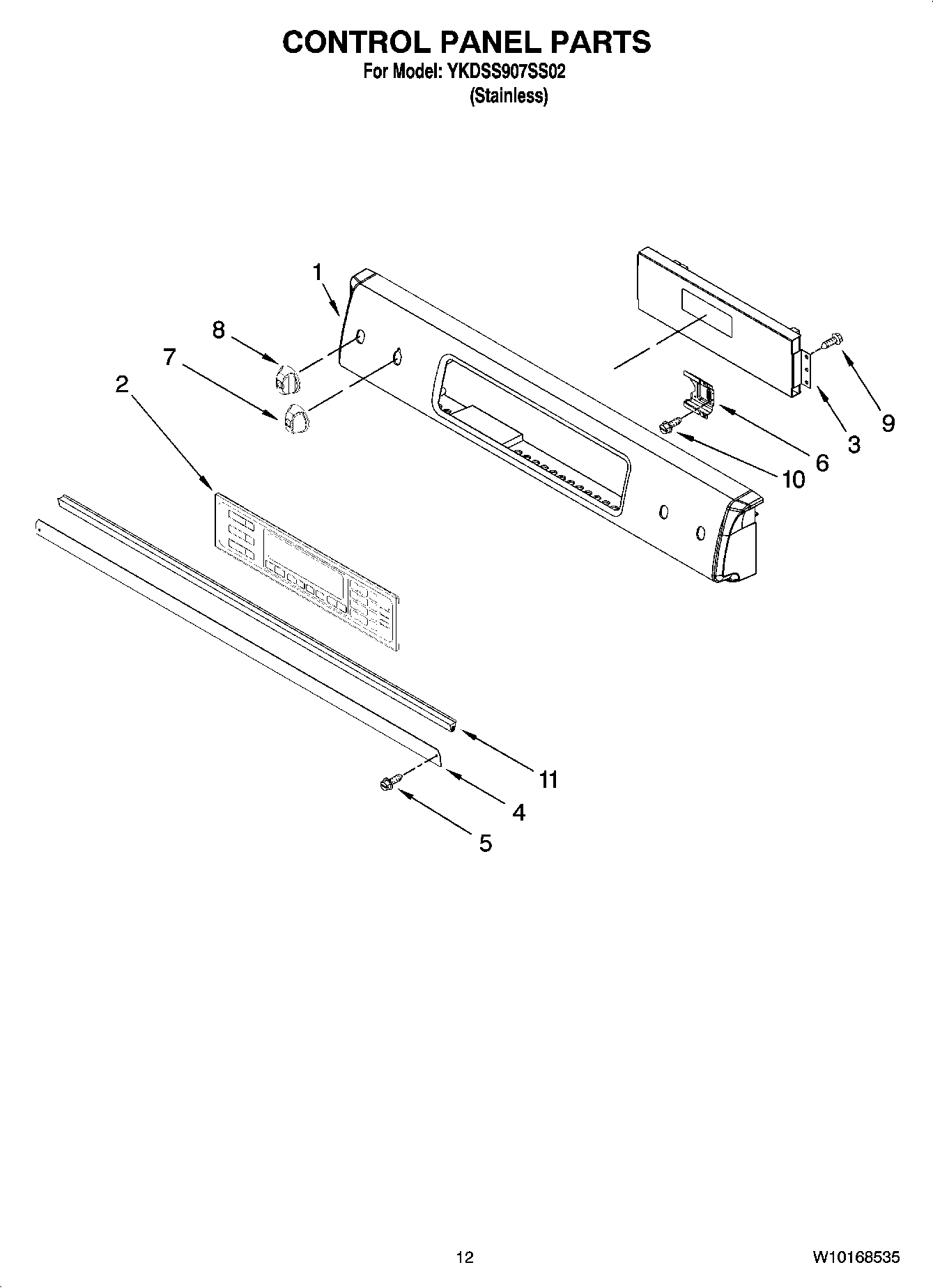 CONTROL PANEL PARTS
For Model: YKDSS907SS02
(Stainless)

1
8
7
2
9
3
6
10
11
4
5

12
W10168535