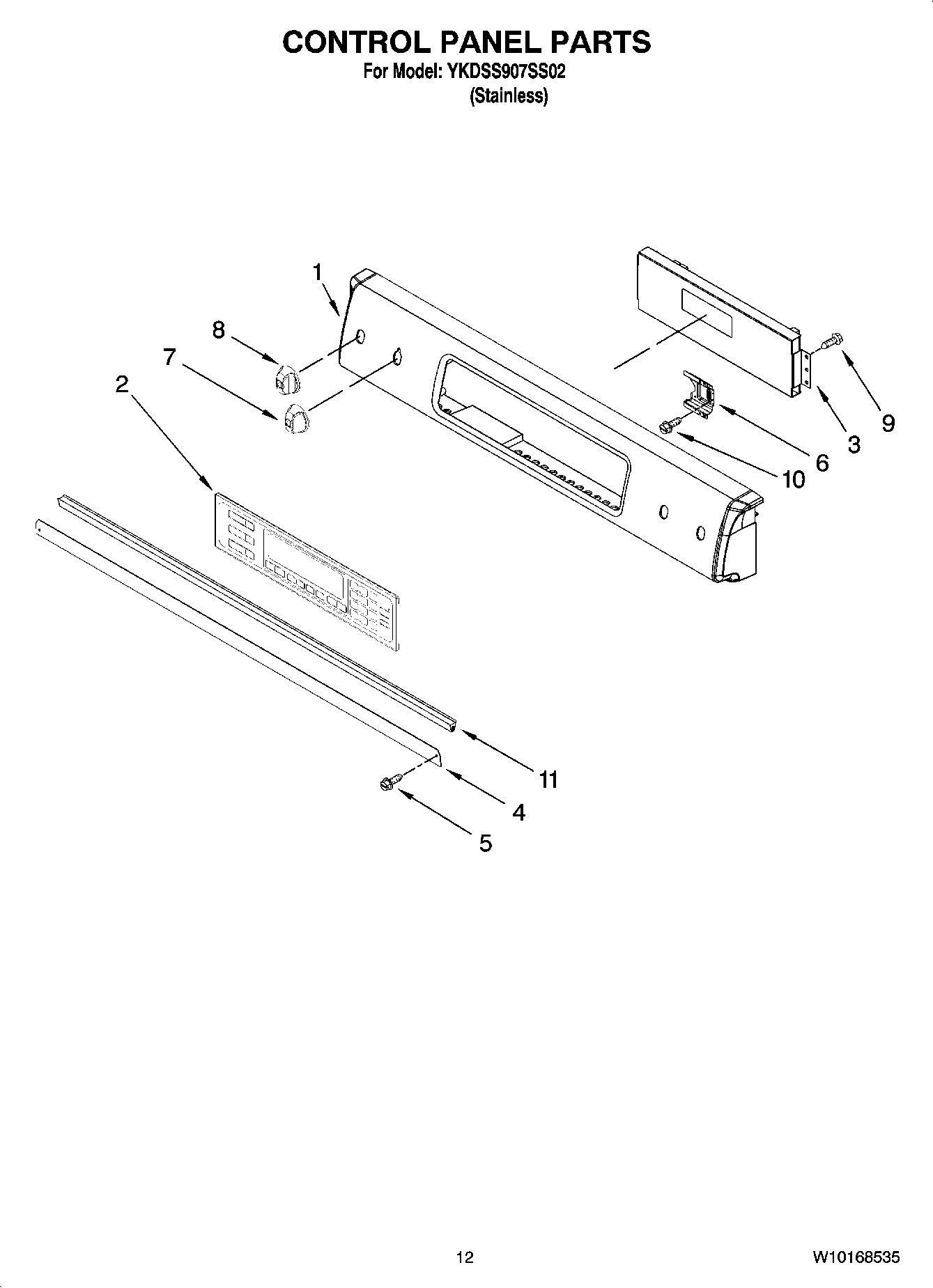 CONTROL PANEL PARTS
For Model: YKDSS907SS02
(Stainless)

1
8
7
2
9
3
6
10
11
4
5

12
W10168535