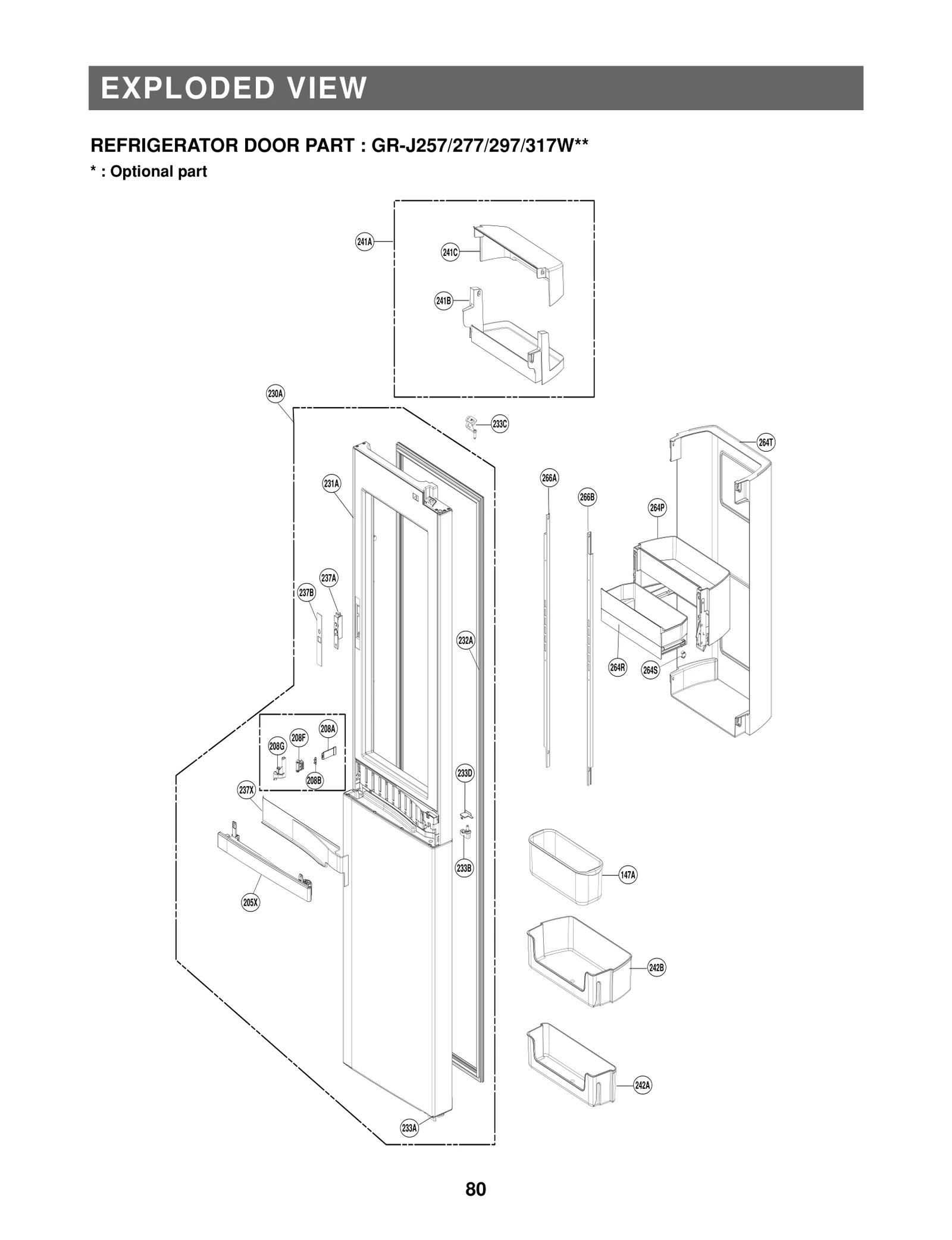 EXPLODED VIEW

REFRIGERATOR DOOR PART : GR-J257/277/297/317W**

* : Optional part

241A
241C
241B
230A
233C
264T
231A
266A
266B
264P
237A
237B
232A
264R
264S
208A
208F
208G
208B
233D
237X
233B
147A
205X
242B
242A
233A

80