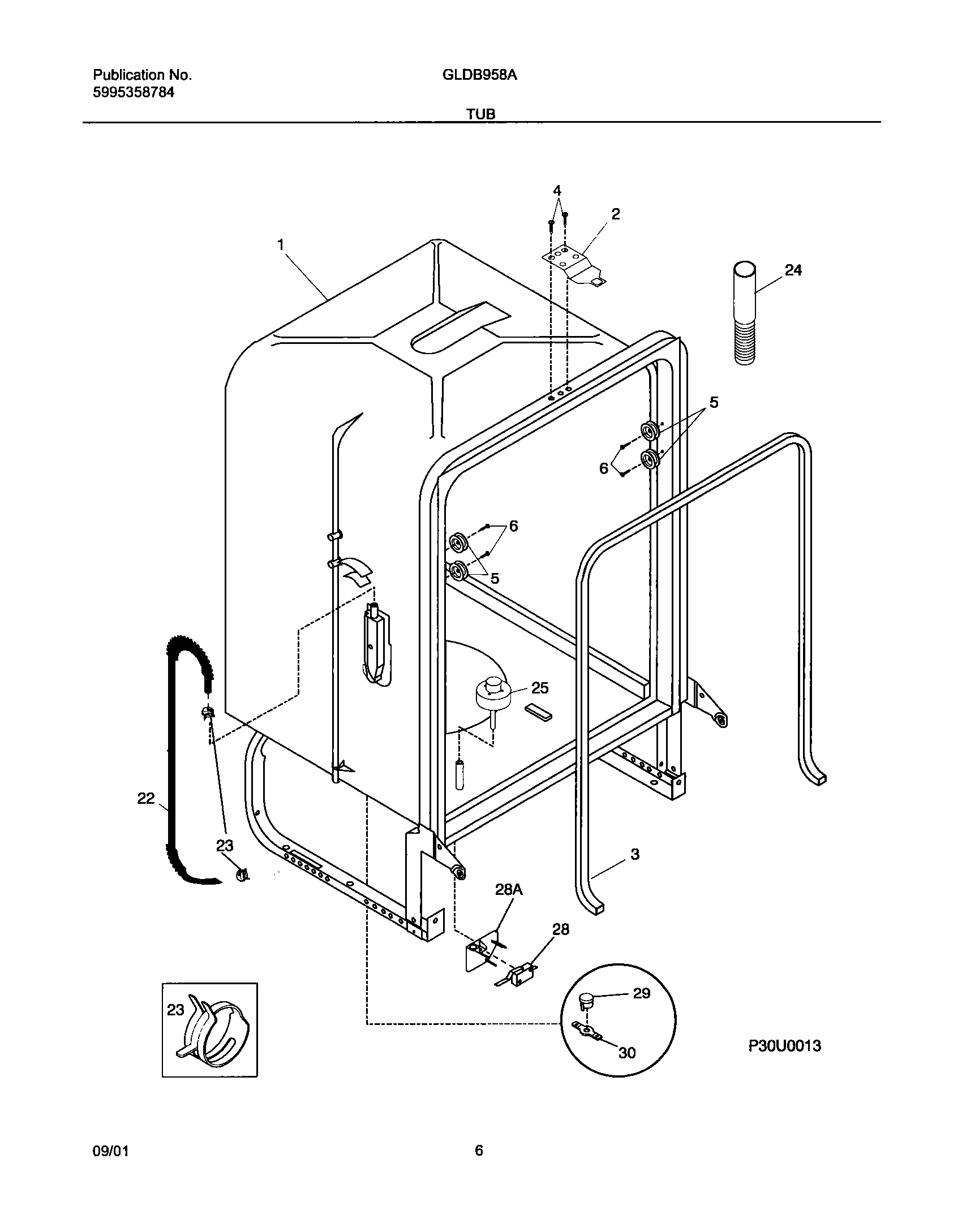 Publication No.
5995358784

GLDB958A

TUB

4
2
1
24
5
6
6
5
25
22
23
3
28A
28
23
29
30
P30U0013

09/01

6