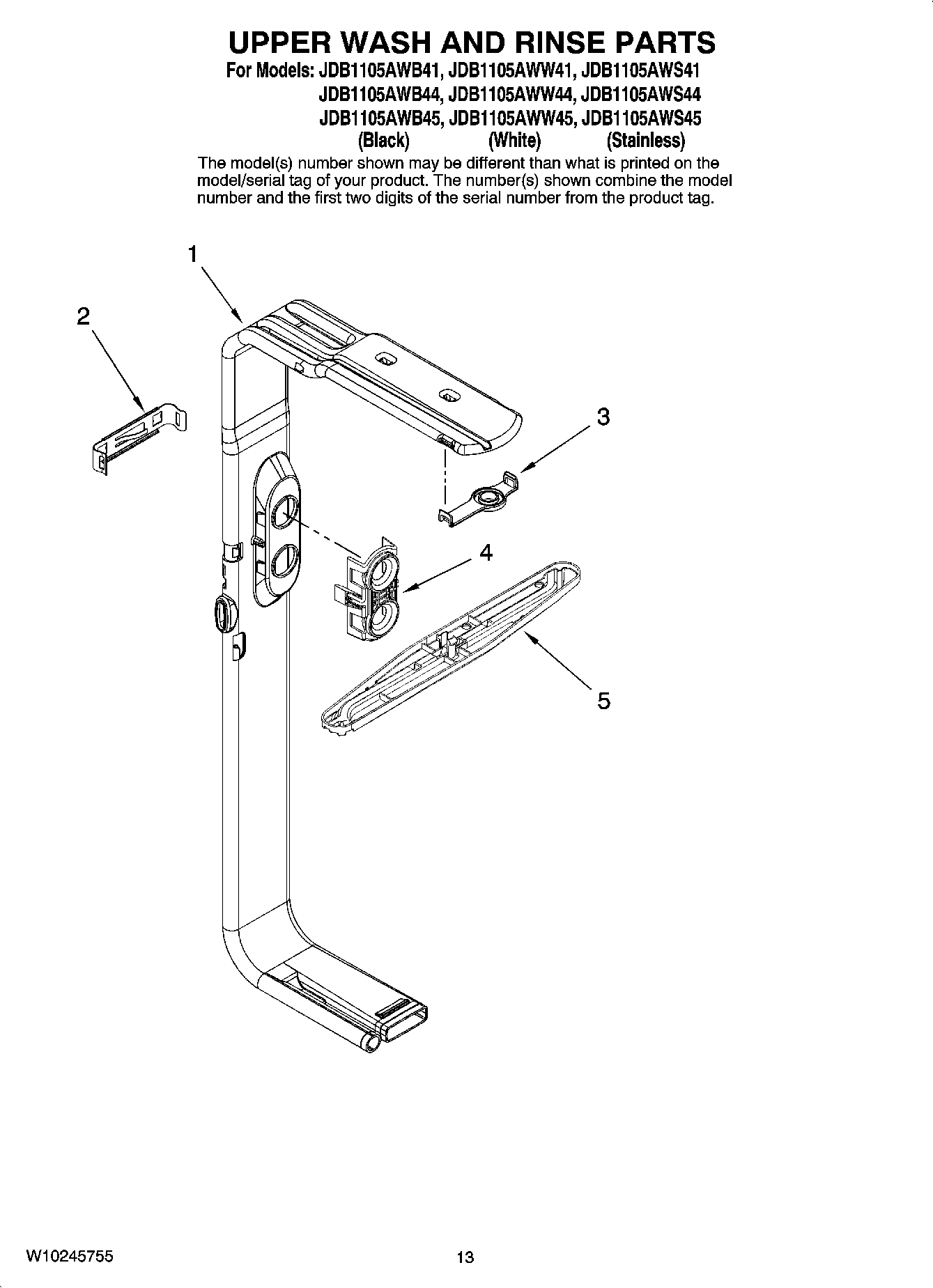 UPPER WASH AND RINSE PARTS

For Models: JDB1105AWB41, JDB1105AWW41, JDB1105AWS41
JDB1105AWB44, JDB1105AWW44, JDB1105AWS44
JDB1105AWB45, JDB1105AWW45, JDB1105AWS45
(Black) (White) (Stainless)

The model(s) number shown may be different than what is printed on the model/serial tag of your product. The number(s) shown combine the model number and the first two digits of the serial number from the product tag.

1

2

3

4

5

W10245755

13