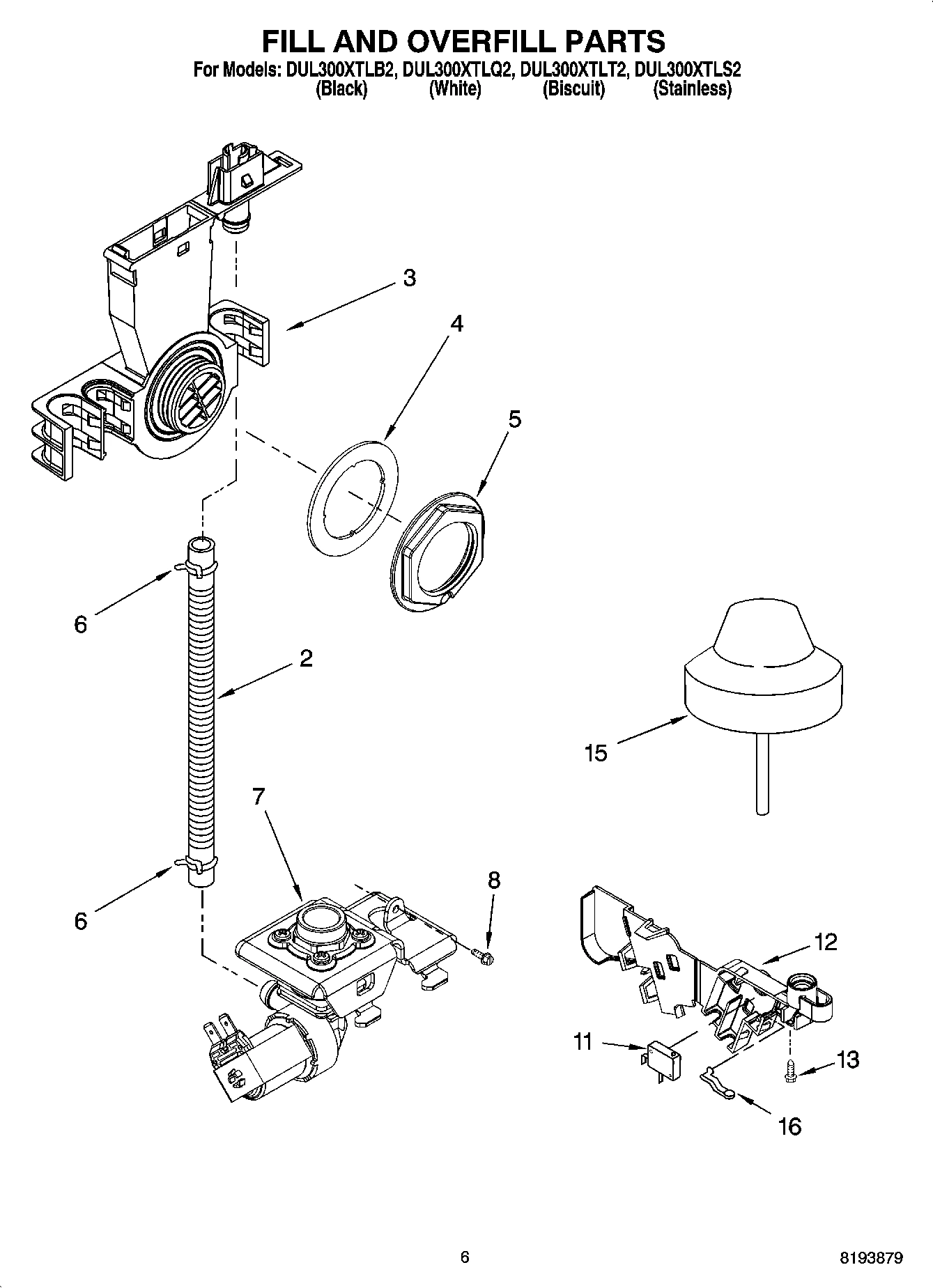 FILL AND OVERFILL PARTS

For Models: DUL300XTLB2, DUL300XTLQ2, DUL300XTLT2, DUL300XTLS2
(Black) (White) (Biscuit) (Stainless)

3
4
5
6
2
15
7
8
6
12
11
13
16

6

8193879