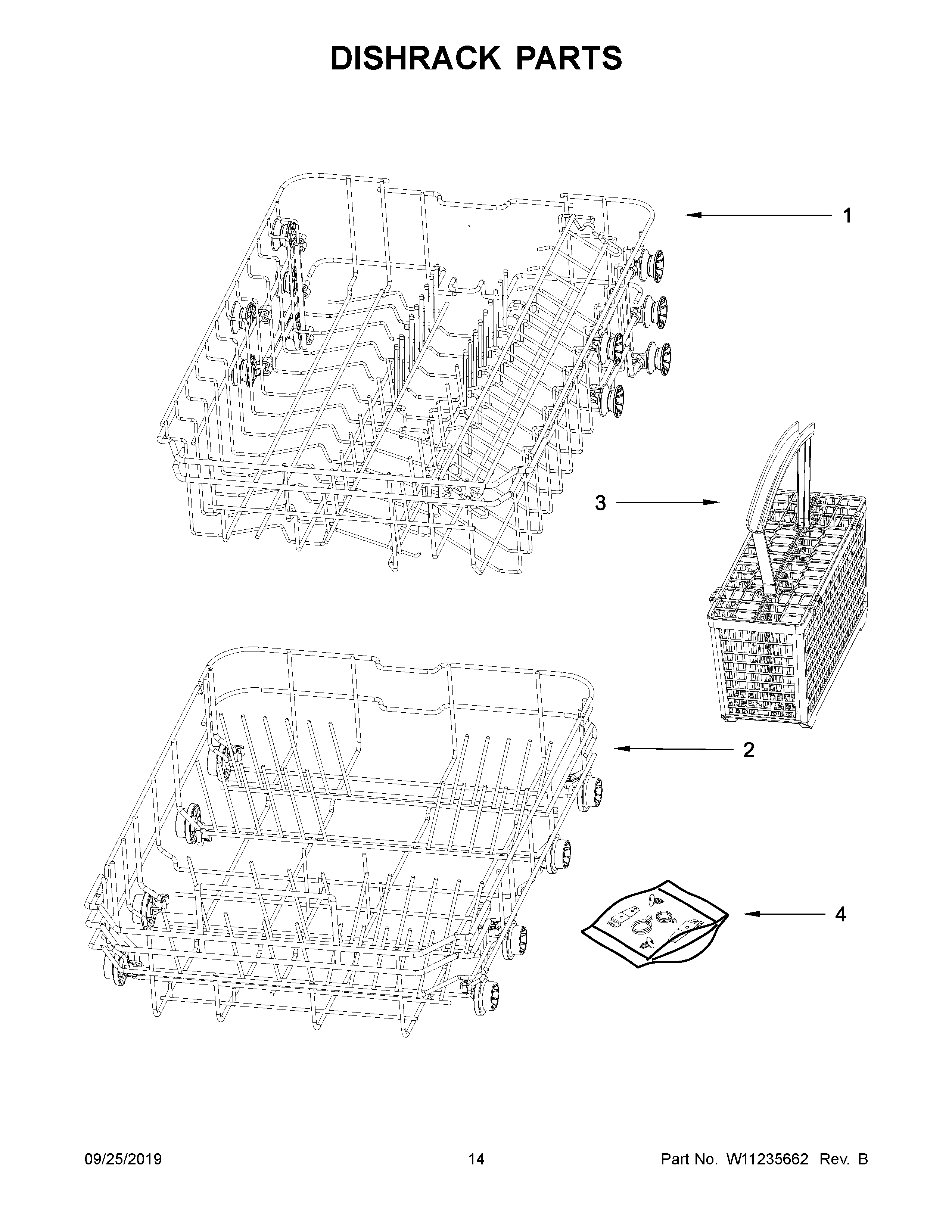 DISHRACK PARTS

1

3

2

4

09/25/2019

14

Part No. W11235662 Rev. B