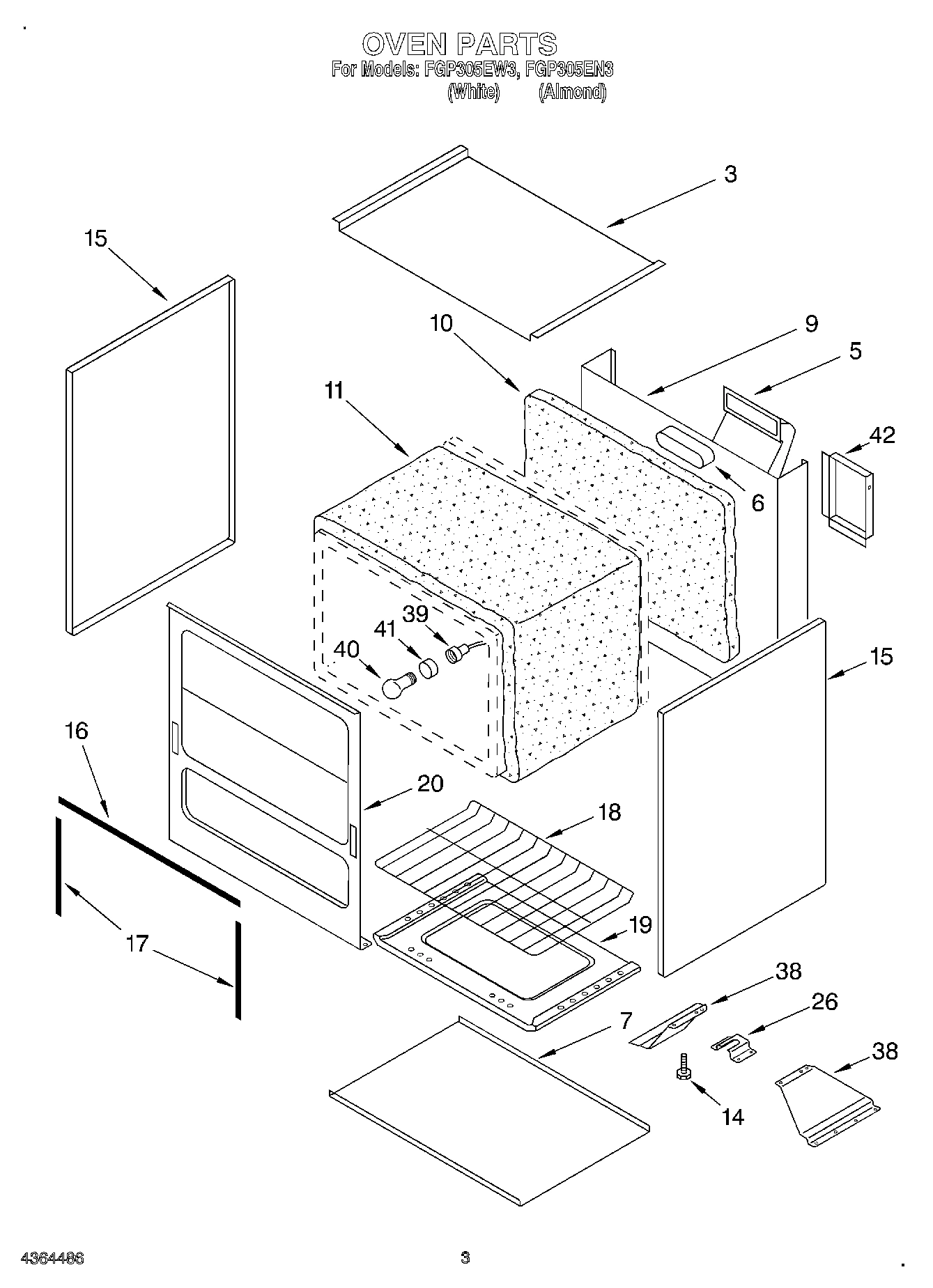 OVEN PARTS
For Models: FGP305EW3, FGP305EN3
(White) (Almond)

3
15
10
9
5
11
42
6
39
41
40
15
16
20
18
19
17
38
26
7
38
14

4364486
3