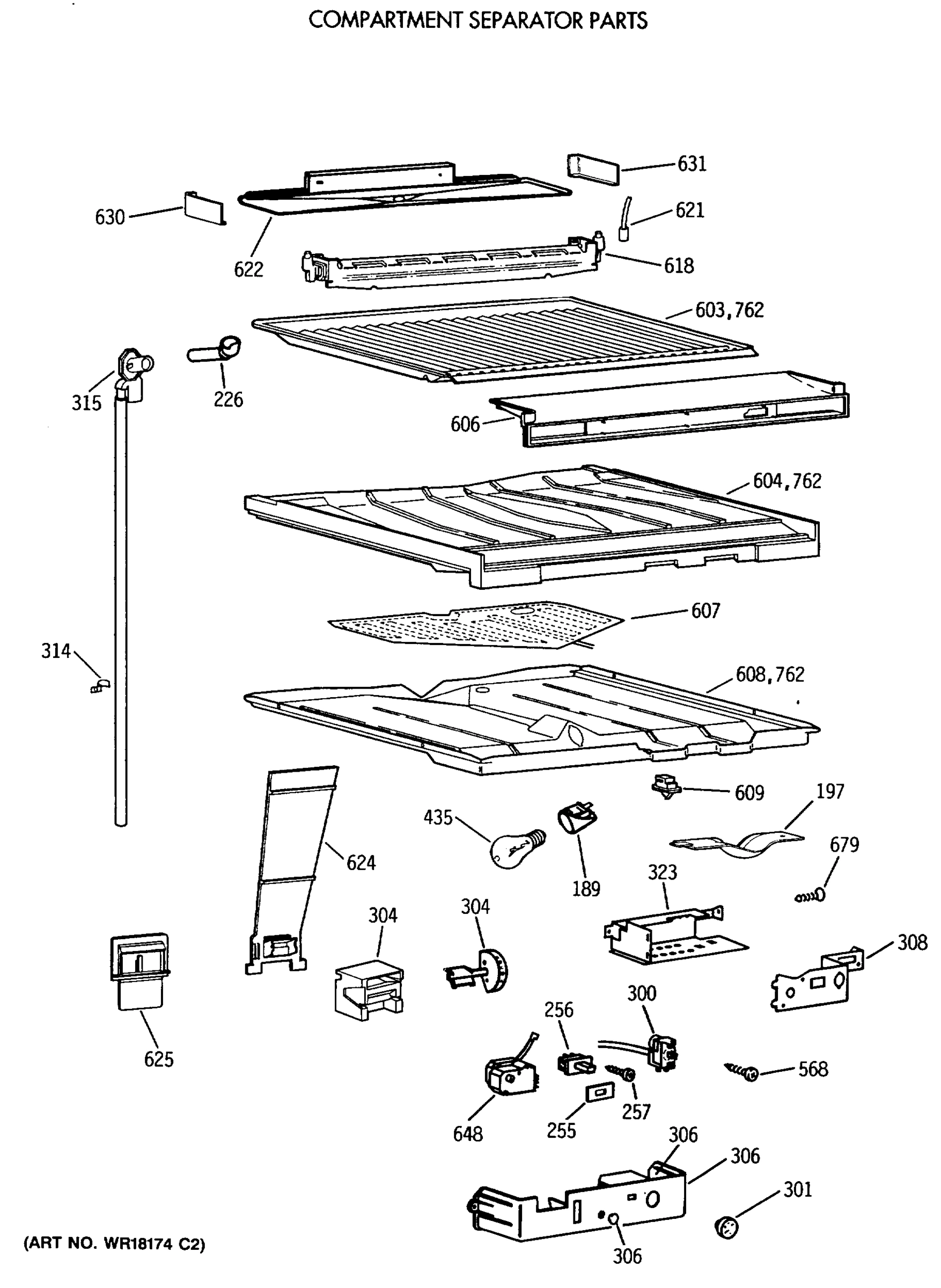 COMPARTMENT SEPARATOR PARTS

631
630
621
622
618
603,762
315
226
606
604,762
607
314
608,762
609
197
435
624
189
679
323
304
304
308
625
256
300
568
648
255
257
306
306
301
306

(ART NO. WR18174 C2)