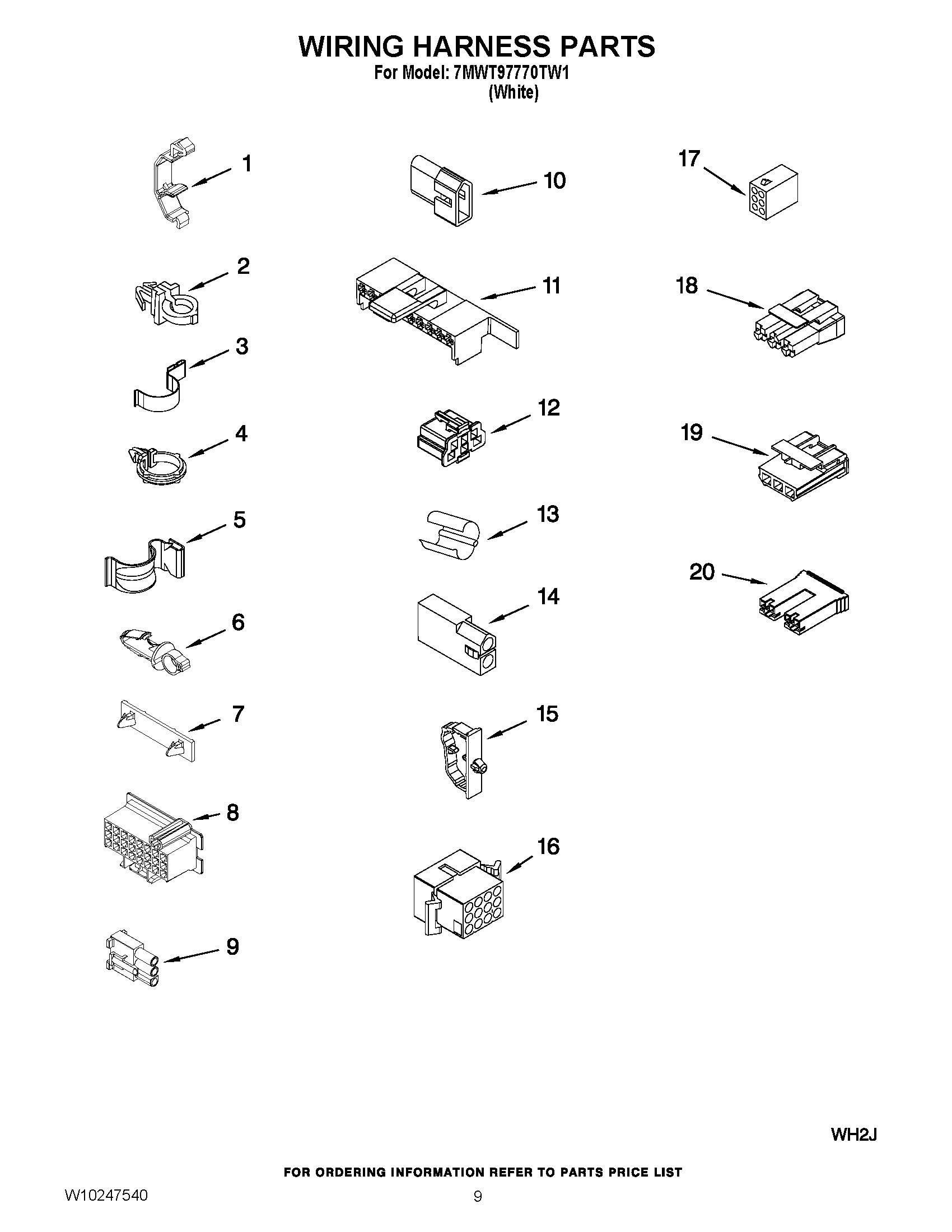 WIRING HARNESS PARTS
For Model: 7MWT97770TW1
(White)

1
2
3
4
5
6
7
8
9
10
11
12
13
14
15
16
17
18
19
20

WH2J

FOR ORDERING INFORMATION REFER TO PARTS PRICE LIST

W10247540

9