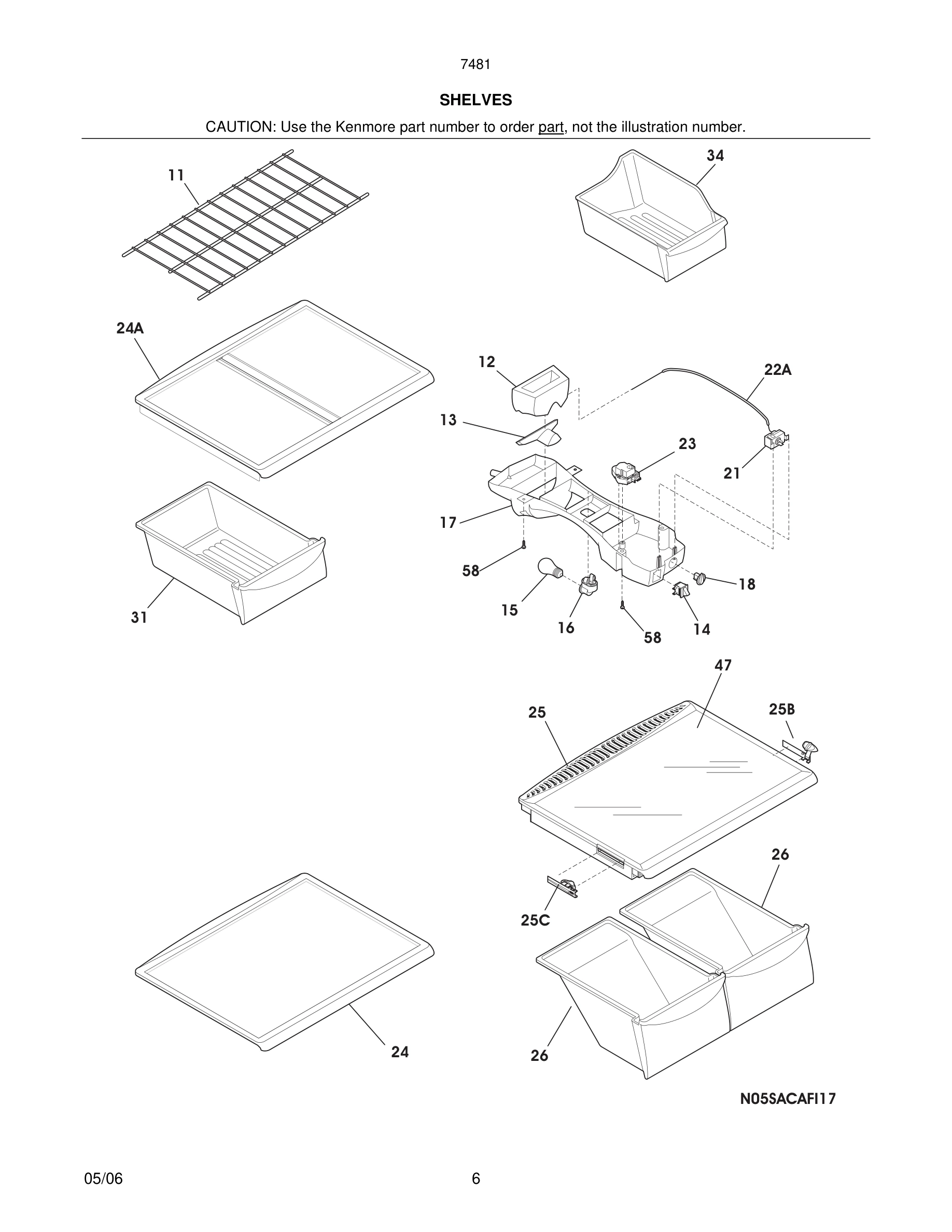 7481

SHELVES

CAUTION: Use the Kenmore part number to order part, not the illustration number.

11

34

24A

12

22A

13

23

21

17

58

18

15

16

58

14

31

47

25

25B

26

25C

24

26

N05SACAFI17

05/06

6