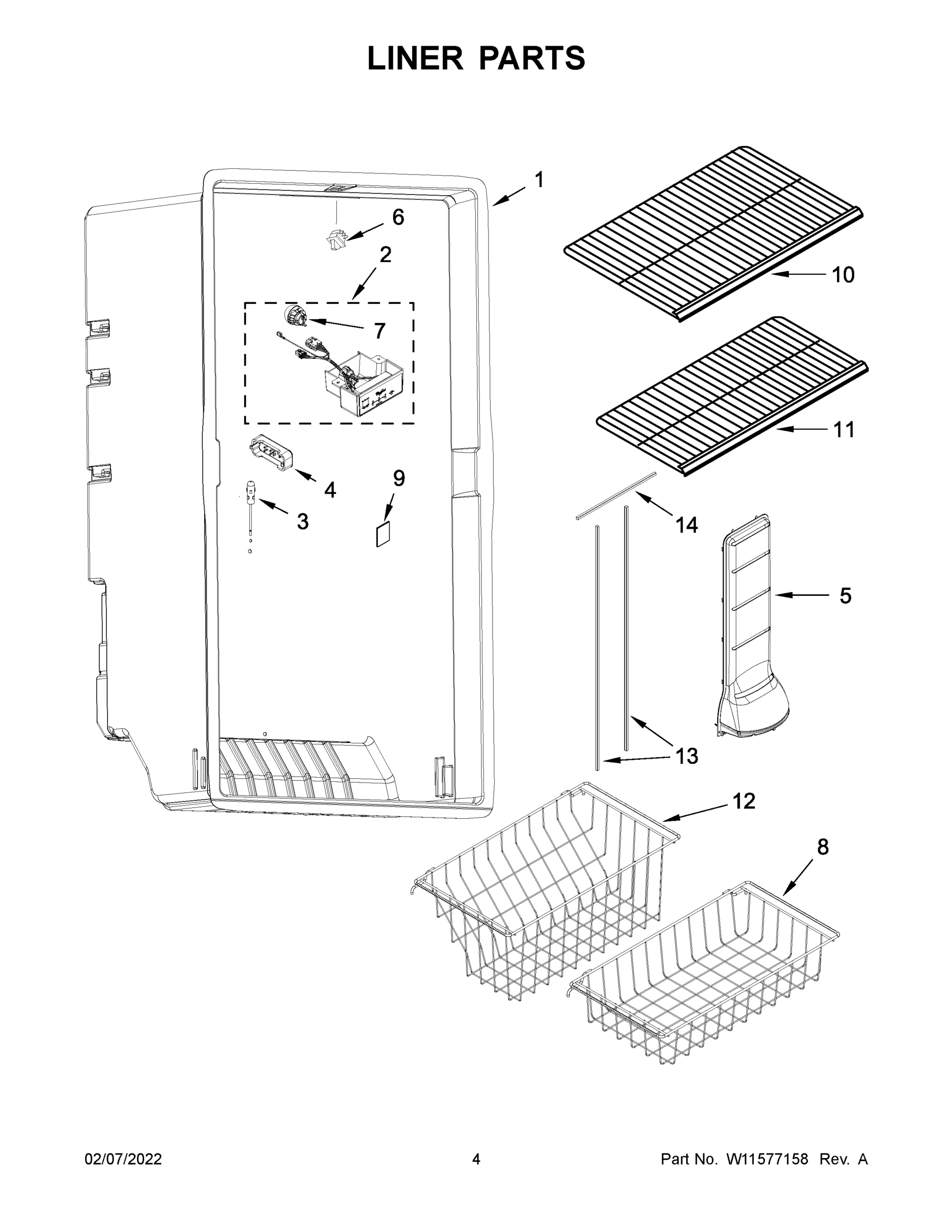 LINER PARTS

1
6
2
7
10
11
4
9
3
14
5
13
12
8

02/07/2022
4
Part No. W11577158 Rev. A