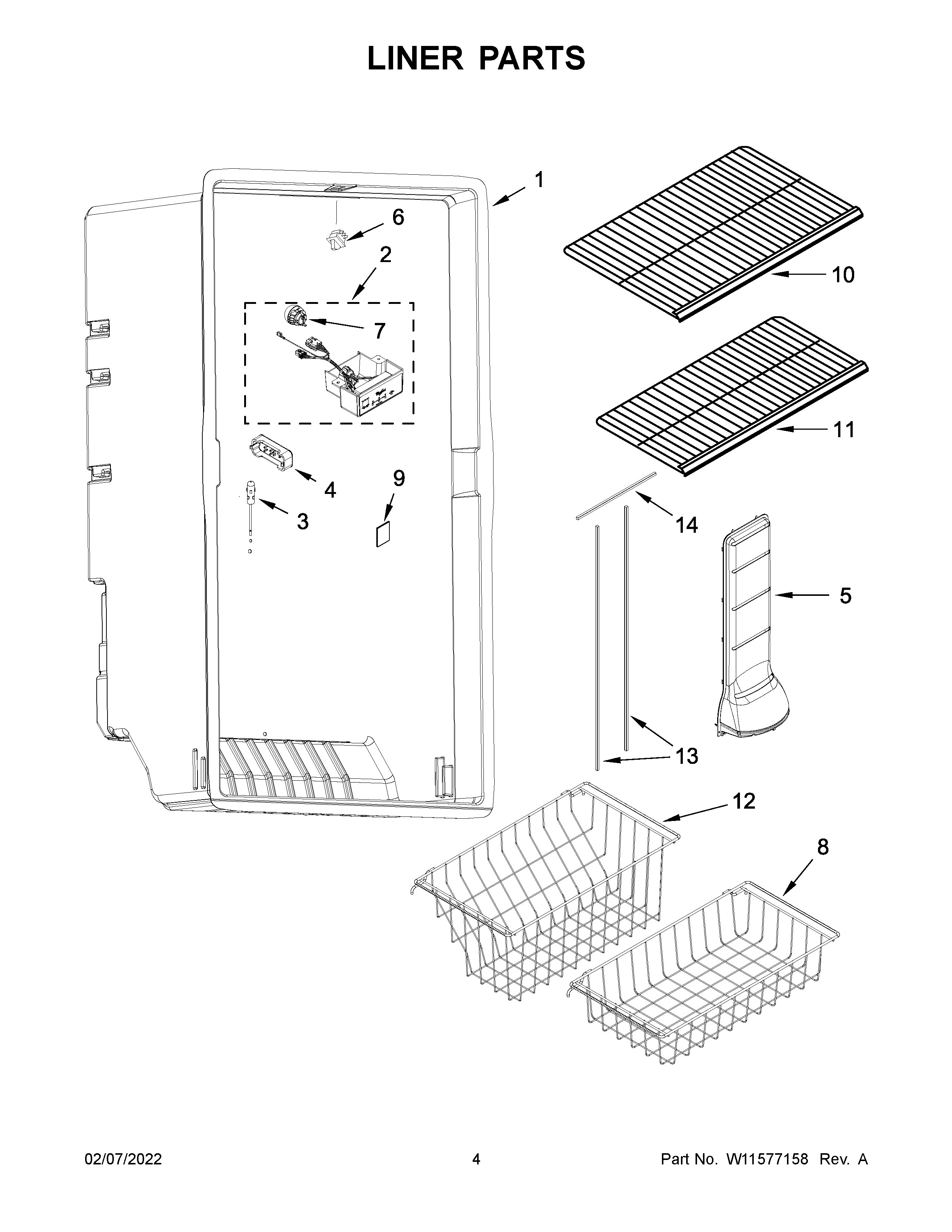 LINER PARTS

1

6

2

7

10

11

4

9

3

14

5

13

12

8

02/07/2022

4

Part No. W11577158 Rev. A