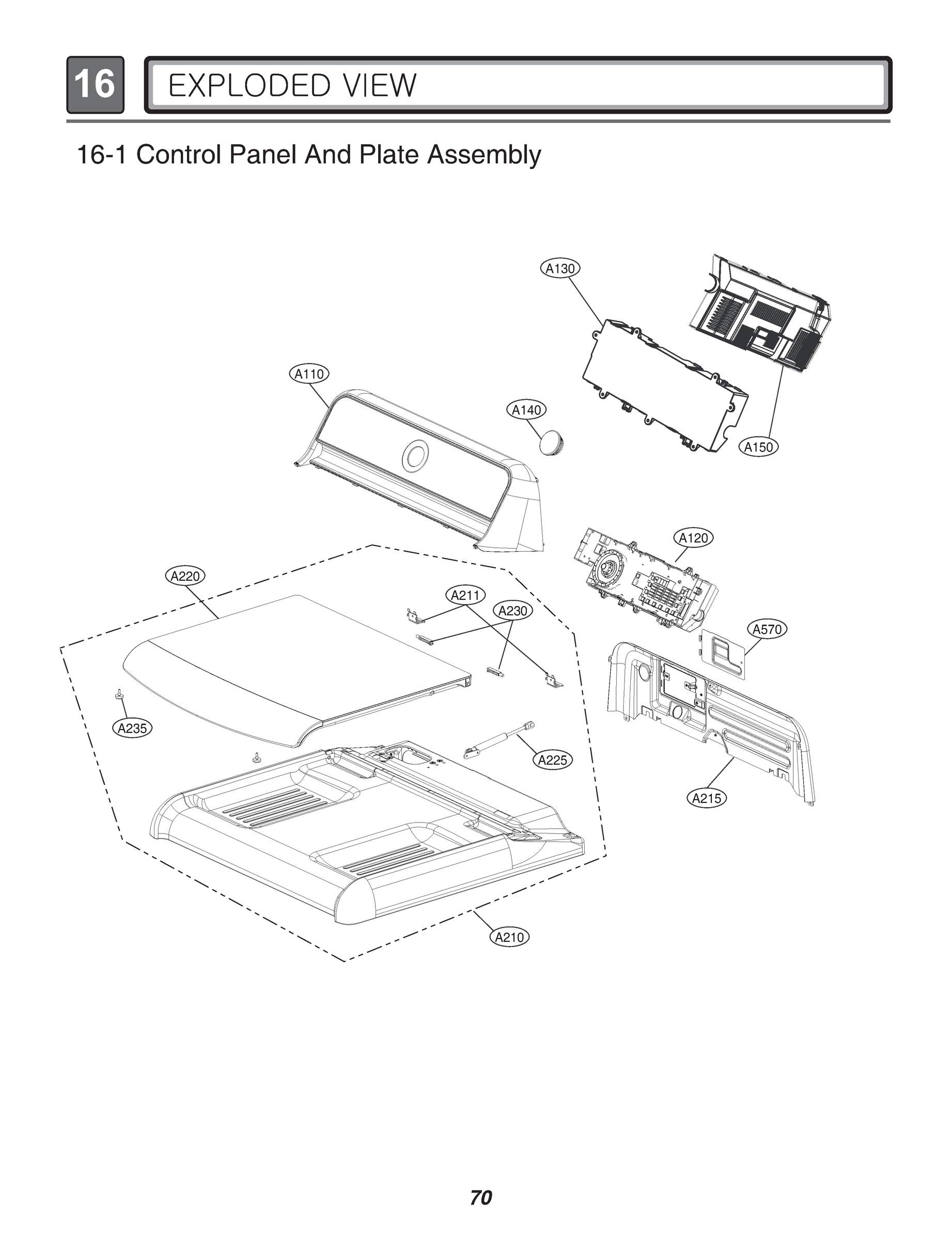 16 EXPLODED VIEW

16-1 Control Panel And Plate Assembly

A130

A110

A140

A150

A120

A220

A211

A230

A570

A235

A225

A215

A210

70