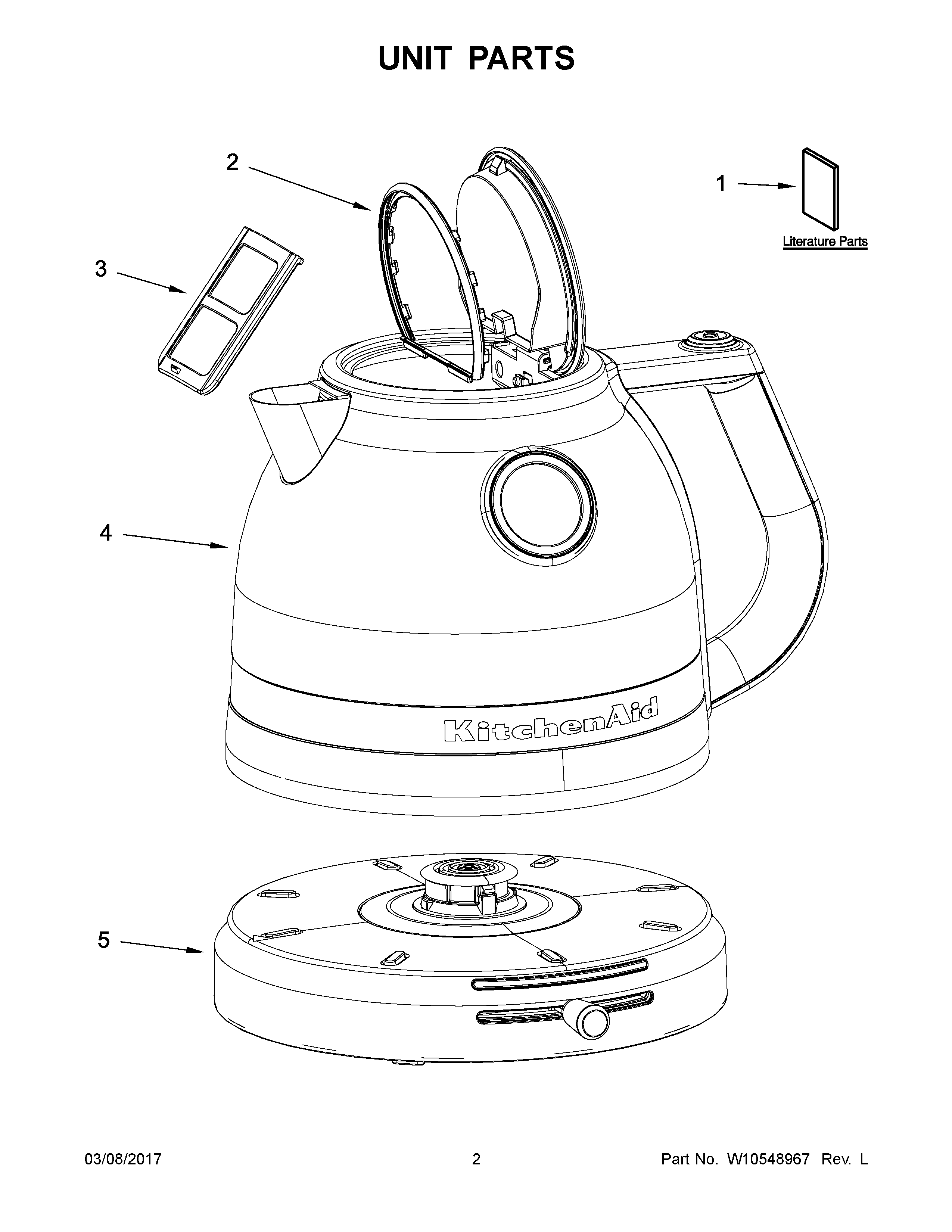 UNIT PARTS

2

1

Literature Parts

3

4

KitchenAid

5

03/08/2017

2

Part No. W10548967 Rev. L