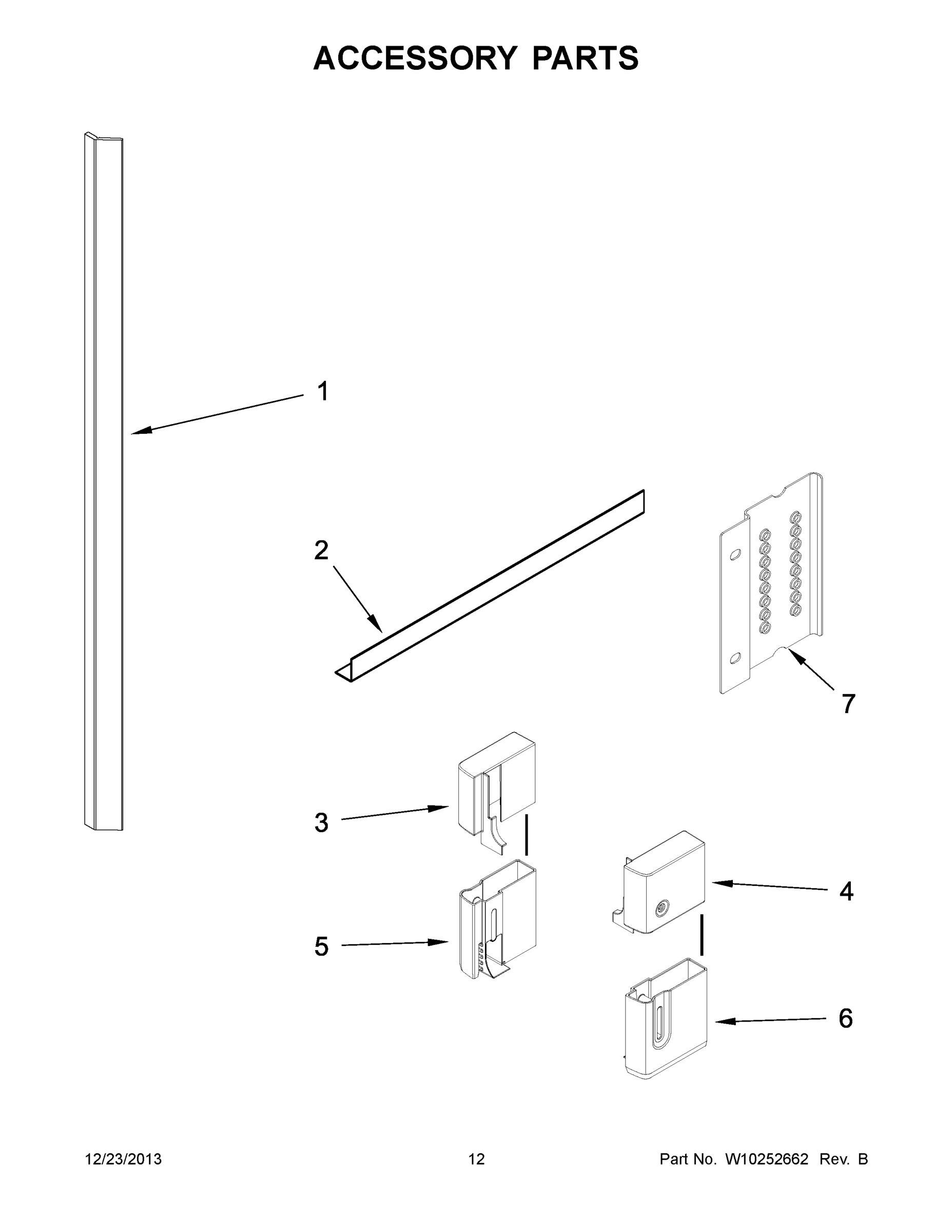 ACCESSORY PARTS

1

2

7

3

4

5

6

12/23/2013

12

Part No. W10252662 Rev. B