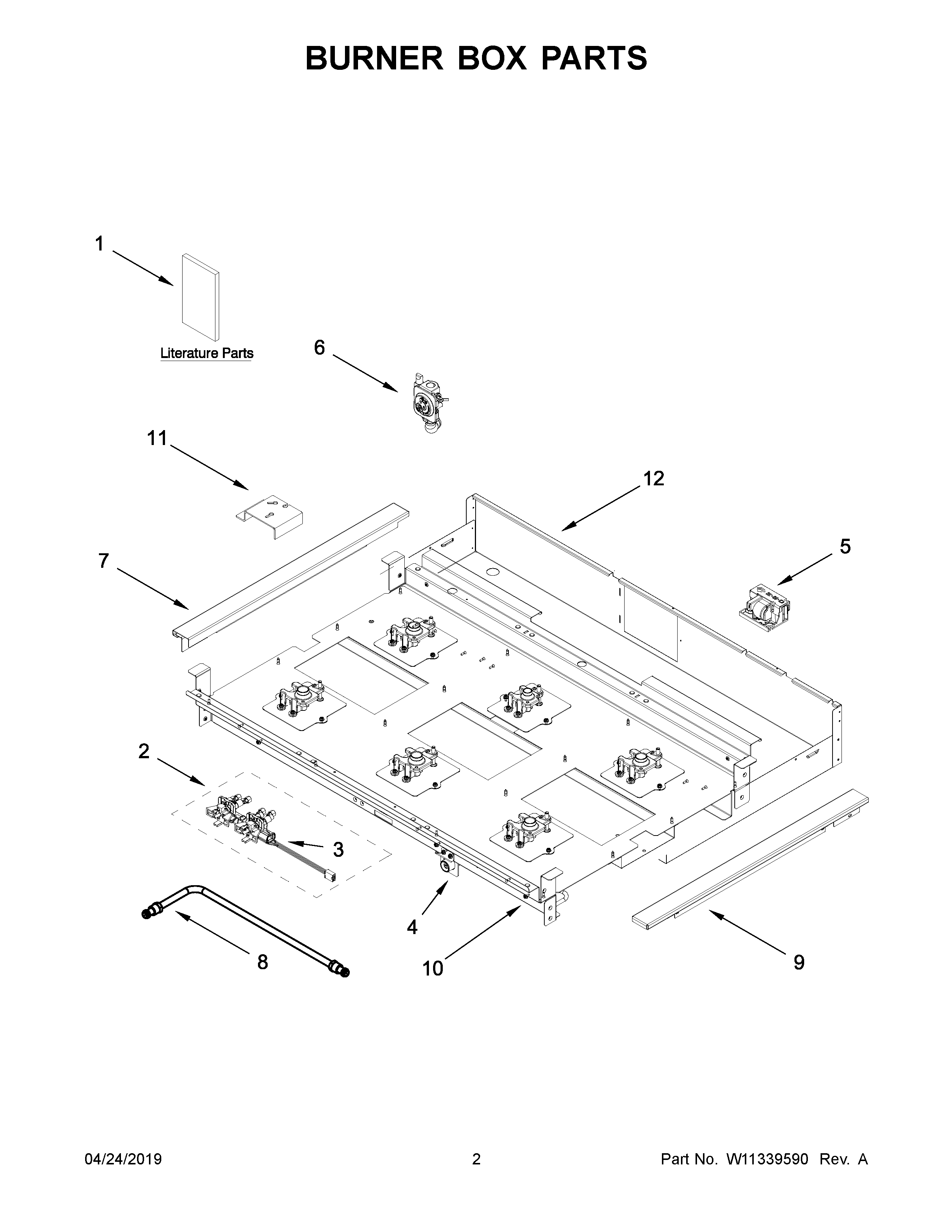 BURNER BOX PARTS

1

Literature Parts

6

11

12

7

5

2

3

4

8

10

9

04/24/2019

2

Part No. W11339590 Rev. A