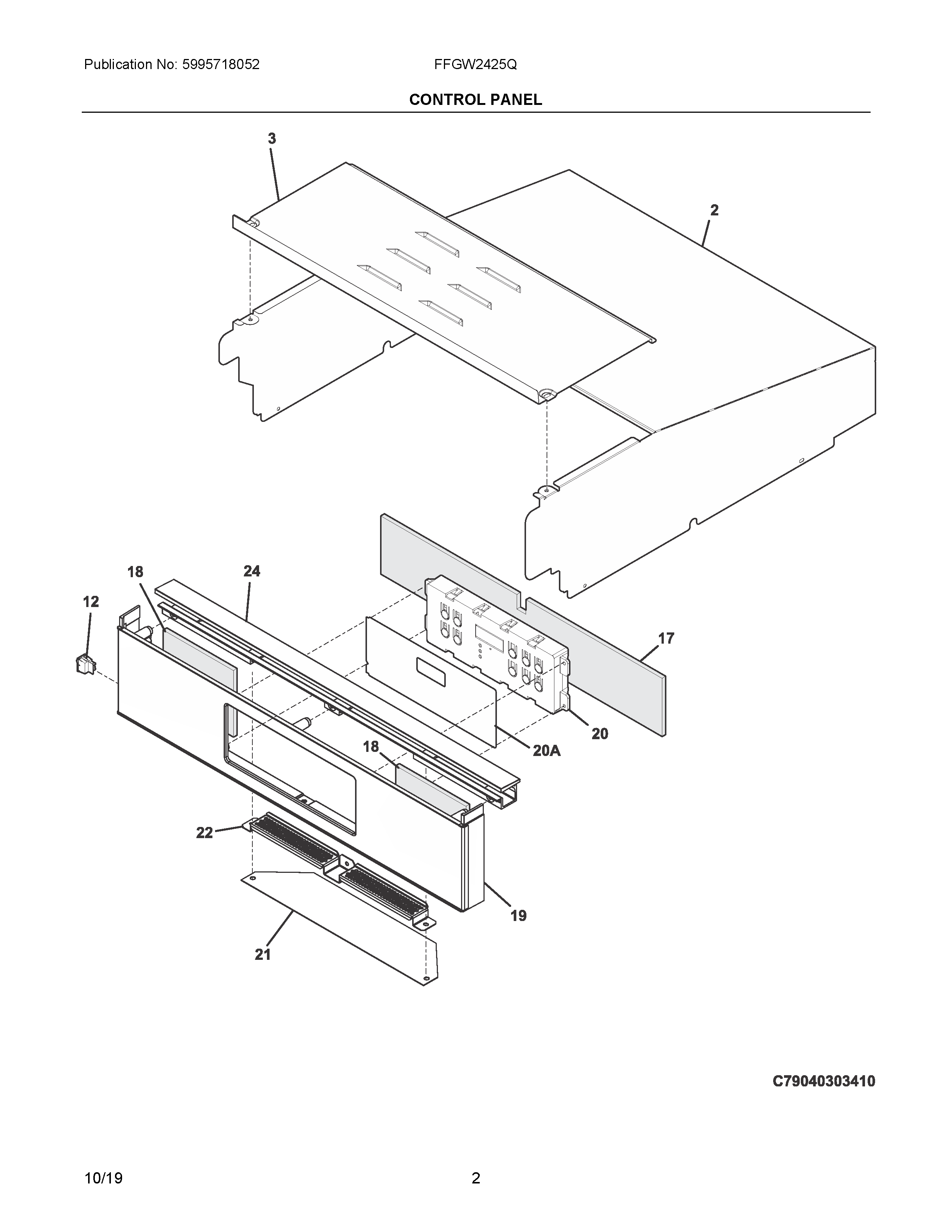 Publication No: 5995718052

FFGW2425Q

CONTROL PANEL

3

2

18

24

12

17

20

20A

18

22

19

21

C79040303410

10/19

2