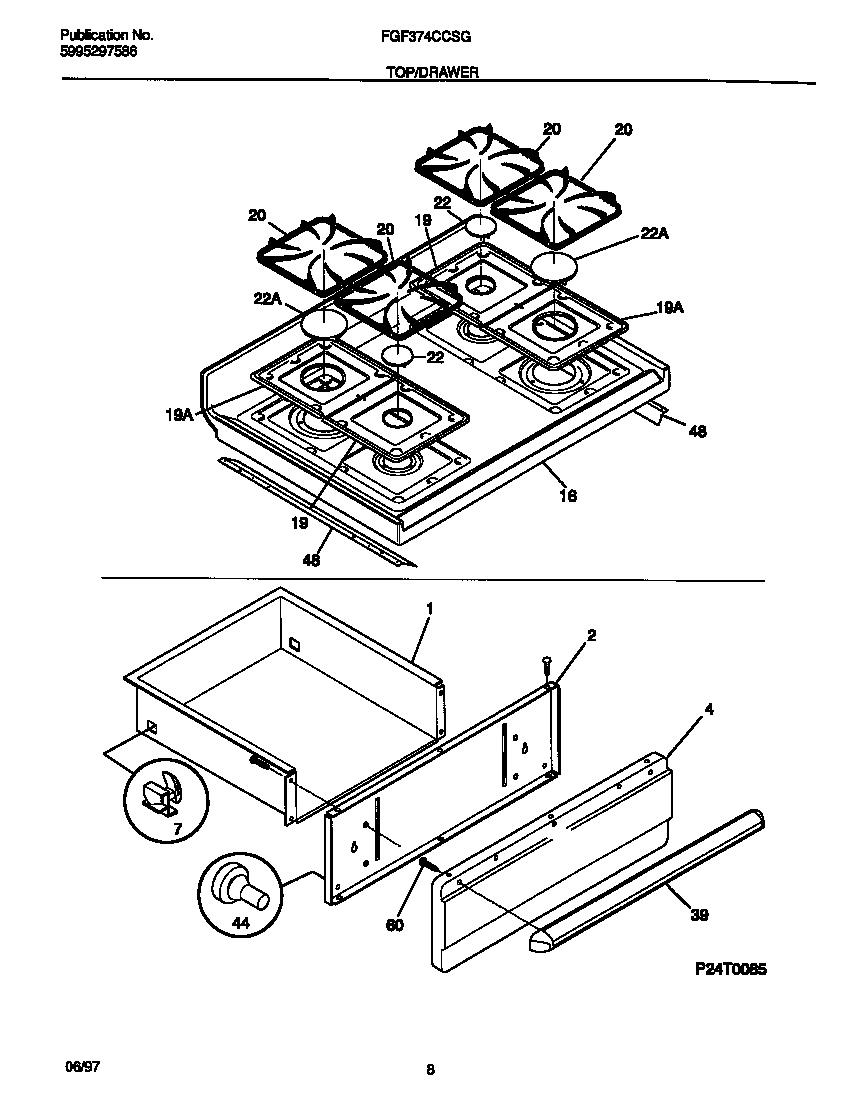 Publication No.
5995297586

FGF374CCSG

TOP/DRAWER

20
20
20
20
22
19
22A
22A
19A
22
19A
48
16
19
48

1
2
4
7
44
60
39

P24T0085

06/97

8