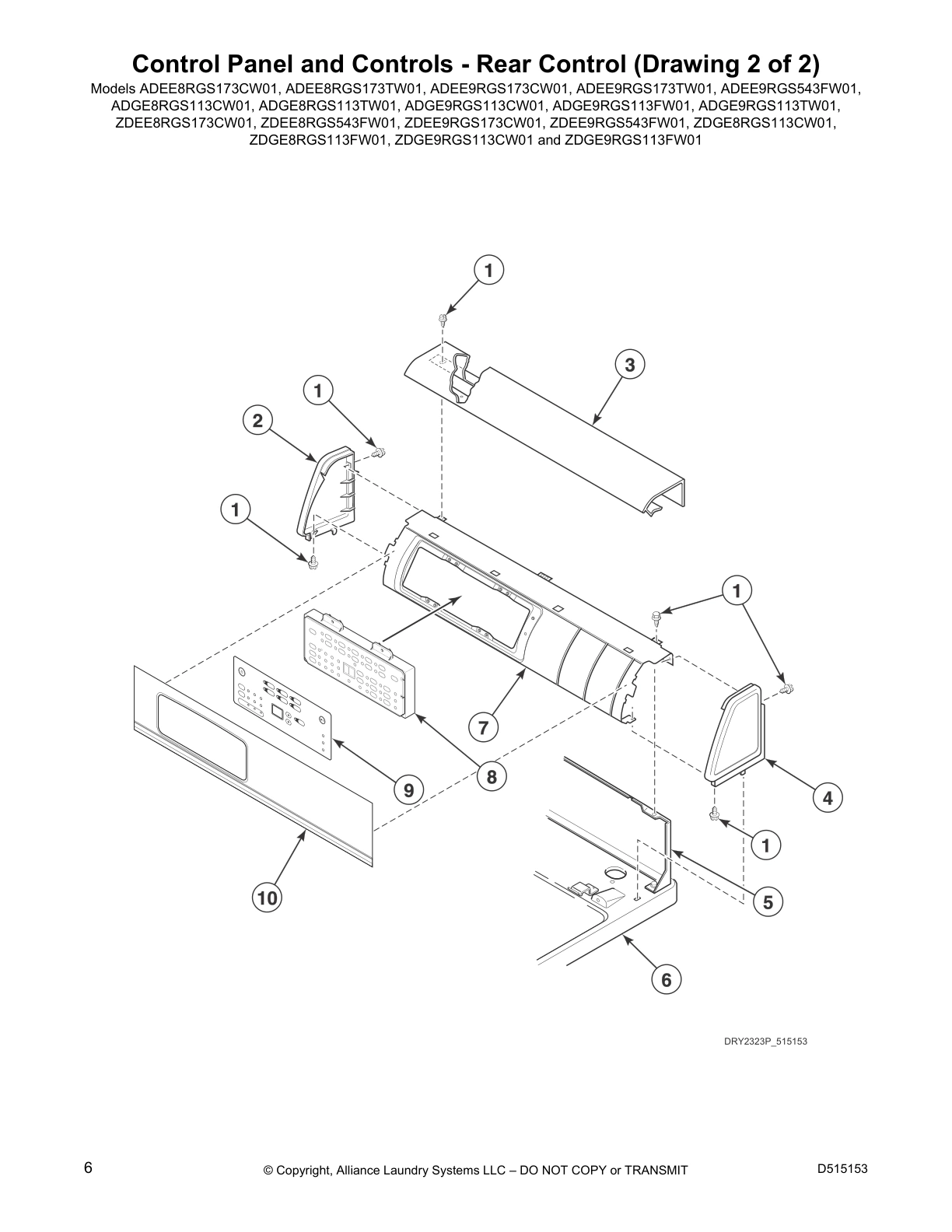 Control Panel and Controls - Rear Control (Drawing 2 of 2)

Models ADEE8RGS173CW01, ADEE8RGS173TW01, ADEE9RGS173CW01, ADEE9RGS173TW01, ADEE9RGS543FW01, ADGE8RGS113CW01, ADGE8RGS113TW01, ADGE9RGS113CW01, ADGE9RGS113FW01, ADGE9RGS113TW01, ZDEE8RGS173CW01, ZDEE8RGS543FW01, ZDEE9RGS173CW01, ZDEE9RGS543FW01, ZDGE8RGS113CW01, ZDGE8RGS113FW01, ZDGE9RGS113CW01 and ZDGE9RGS113FW01

1
3
1
2
1
1
7
8
9
4
1
5
10
6

DRY2323P_515153

6

© Copyright, Alliance Laundry Systems LLC – DO NOT COPY or TRANSMIT

D515153