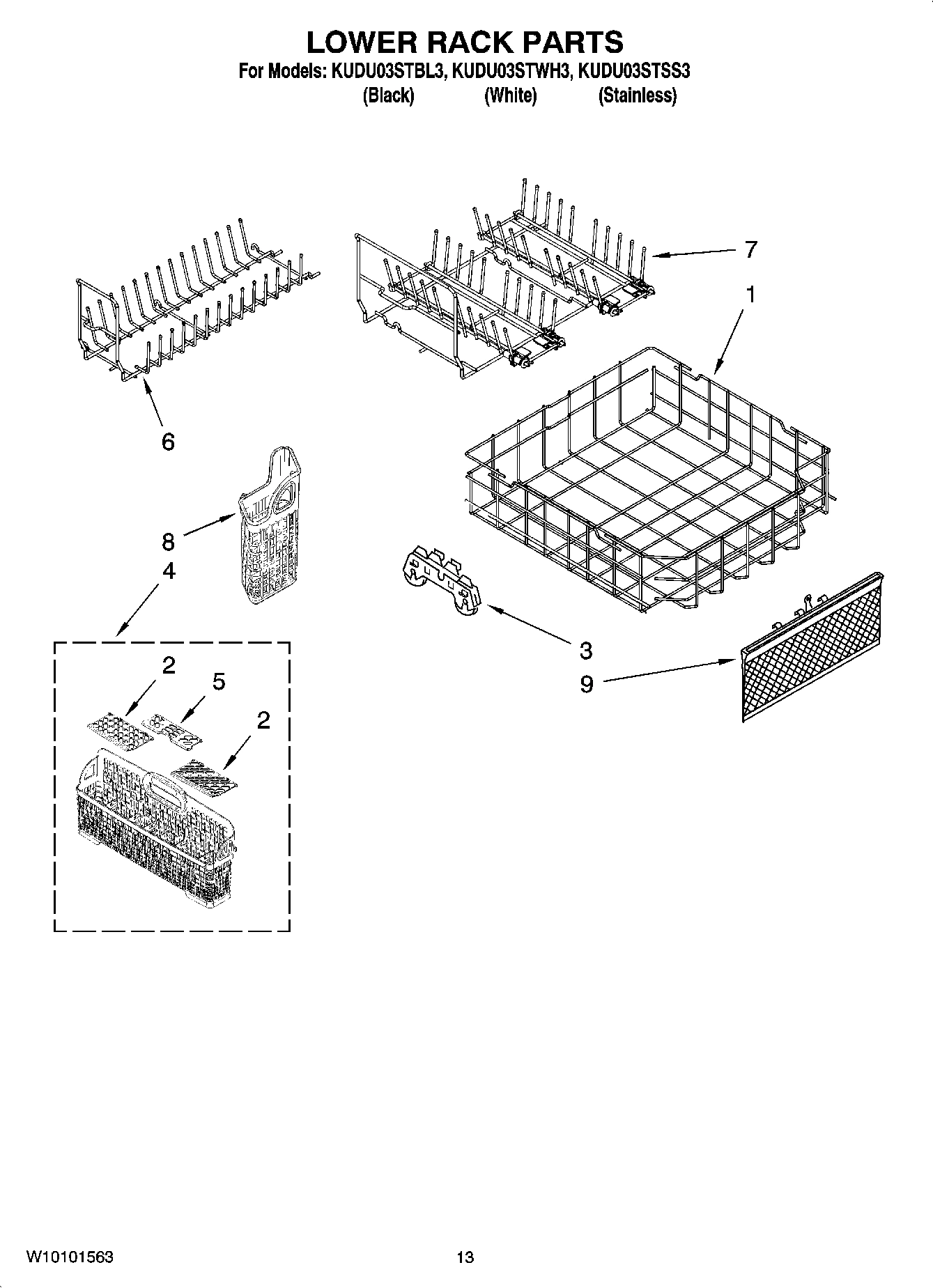 LOWER RACK PARTS

For Models: KUDU03STBL3, KUDU03STWH3, KUDU03STSS3
(Black) (White) (Stainless)

7

1

6

8

4

3

9

2

5

2

W10101563

13