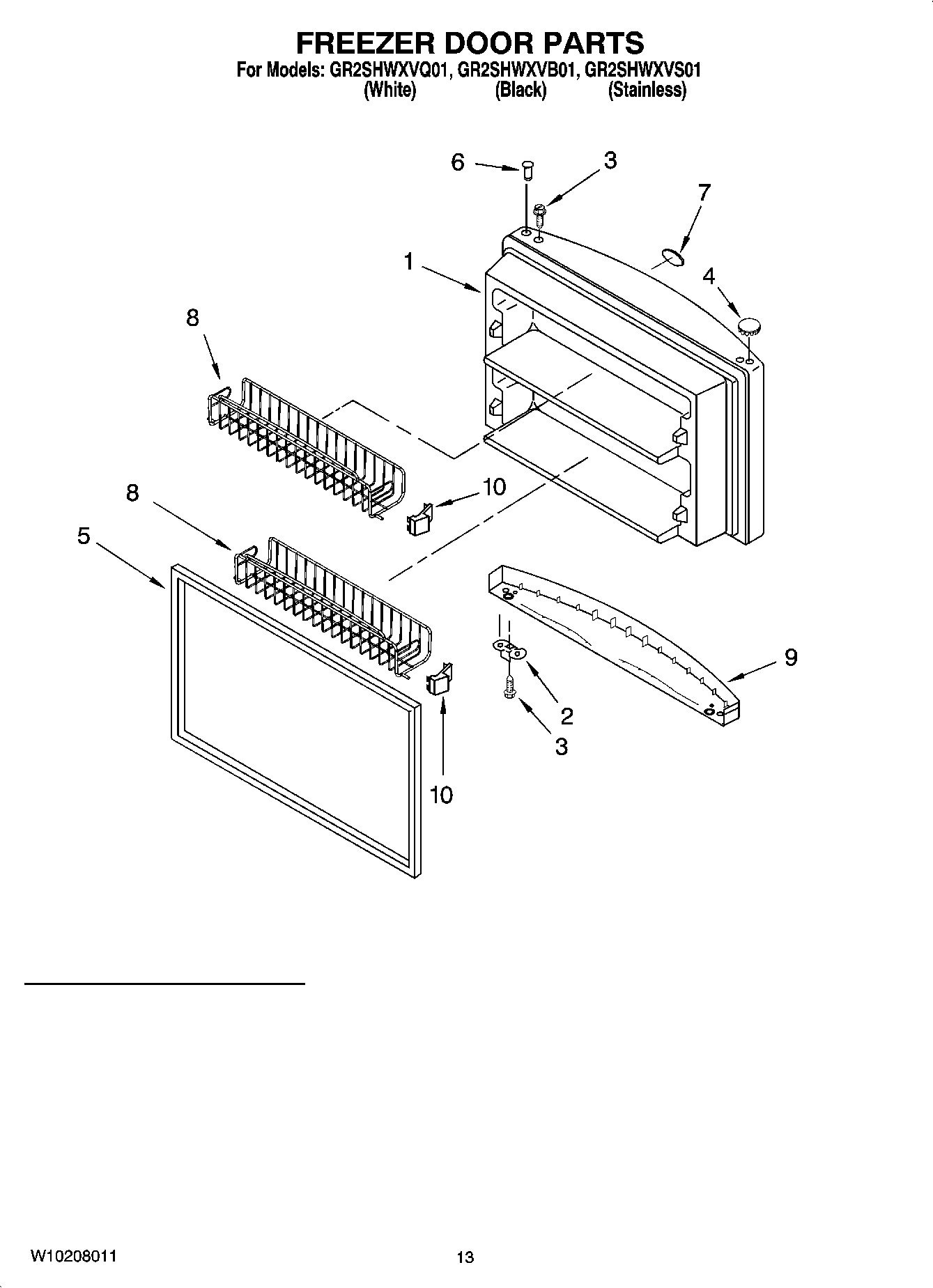 FREEZER DOOR PARTS

For Models: GR2SHWXVQ01, GR2SHWXVB01, GR2SHWXVS01
(White) (Black) (Stainless)

6
3
7
1
4
8
10
8
5
9
2
3
10

W10208011

13