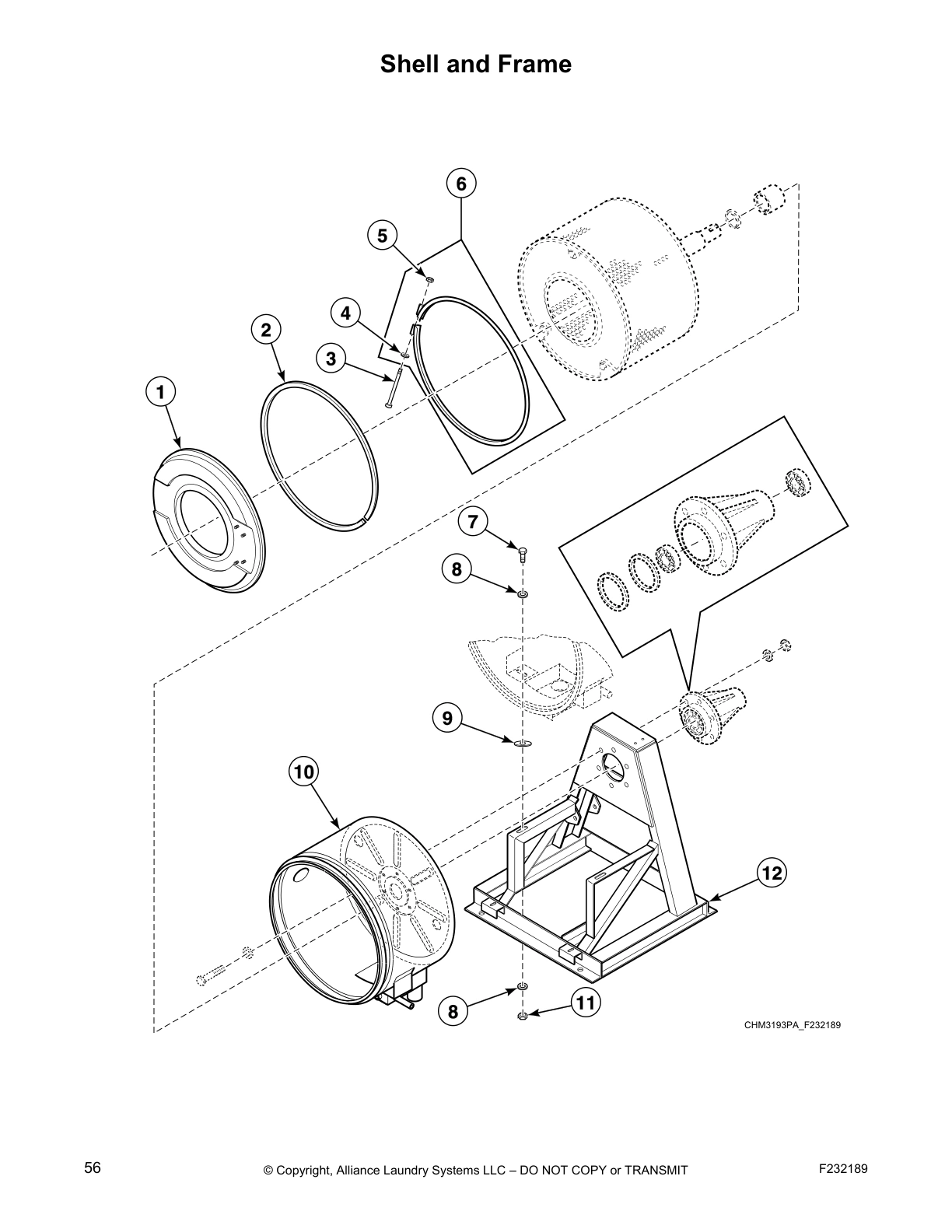 Shell and Frame

6
5
4
2
3
1
7
8
9
10
12
8
11

CHM3193PA_F232189

56
© Copyright, Alliance Laundry Systems LLC – DO NOT COPY or TRANSMIT
F232189