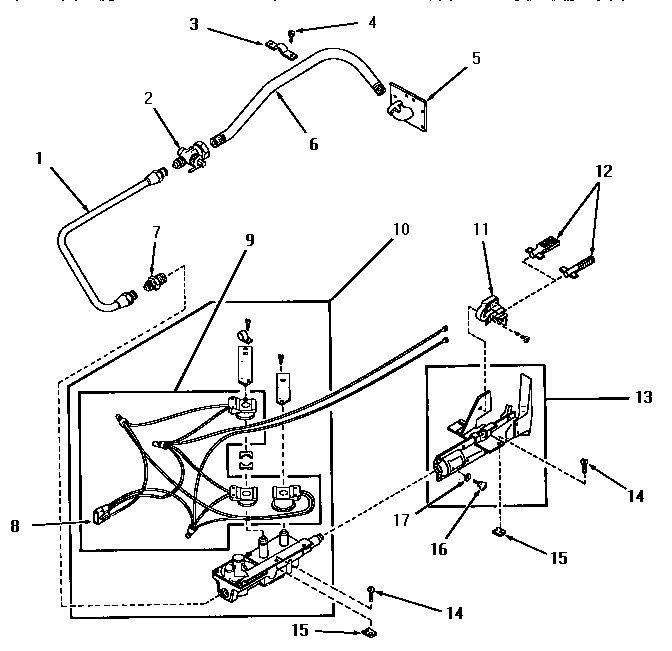 3
4
5
2
6
1
12
7
9
10
11
13
14
8
17
16
15
14
15