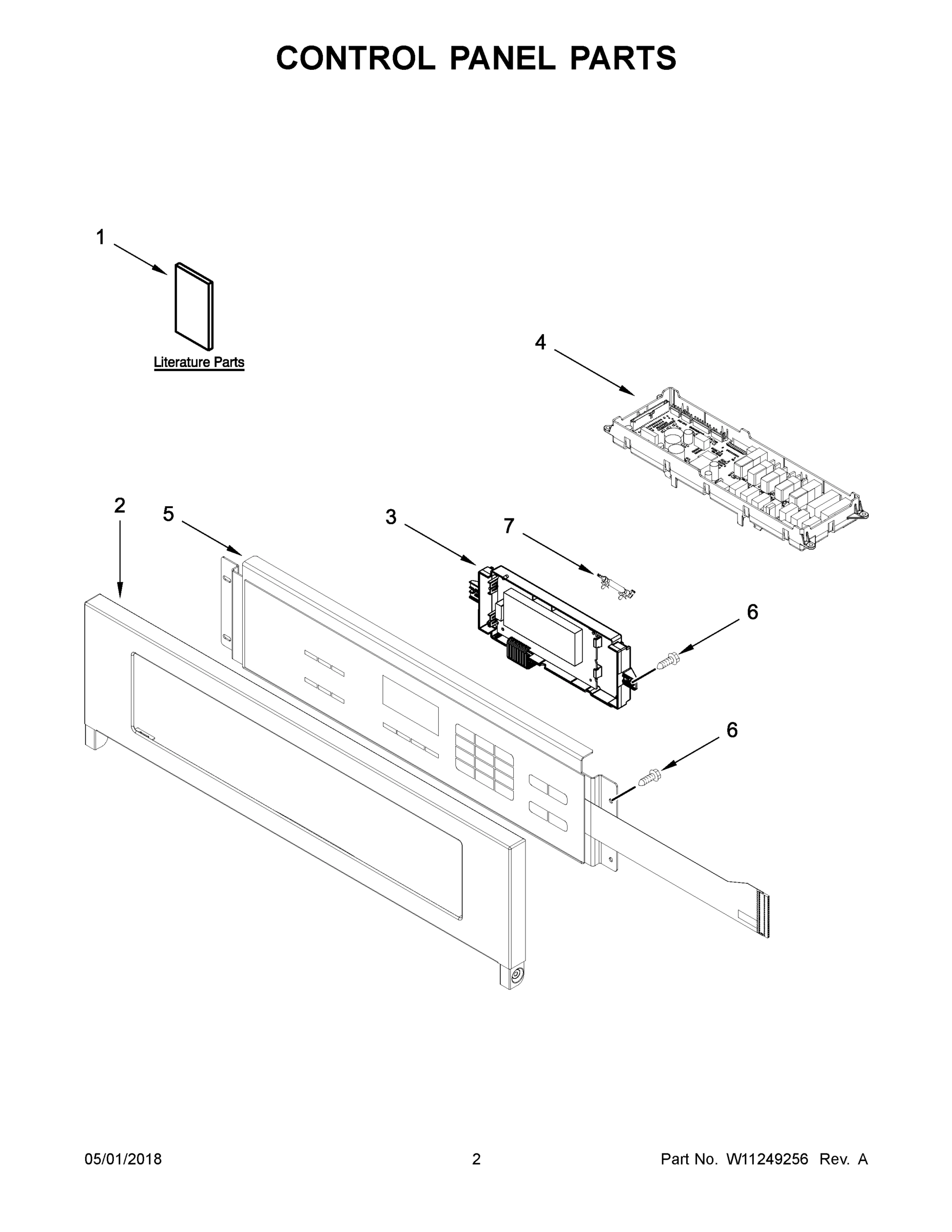 CONTROL PANEL PARTS

1

Literature Parts

4

2

5

3

7

6

6

05/01/2018

2

Part No. W11249256 Rev. A