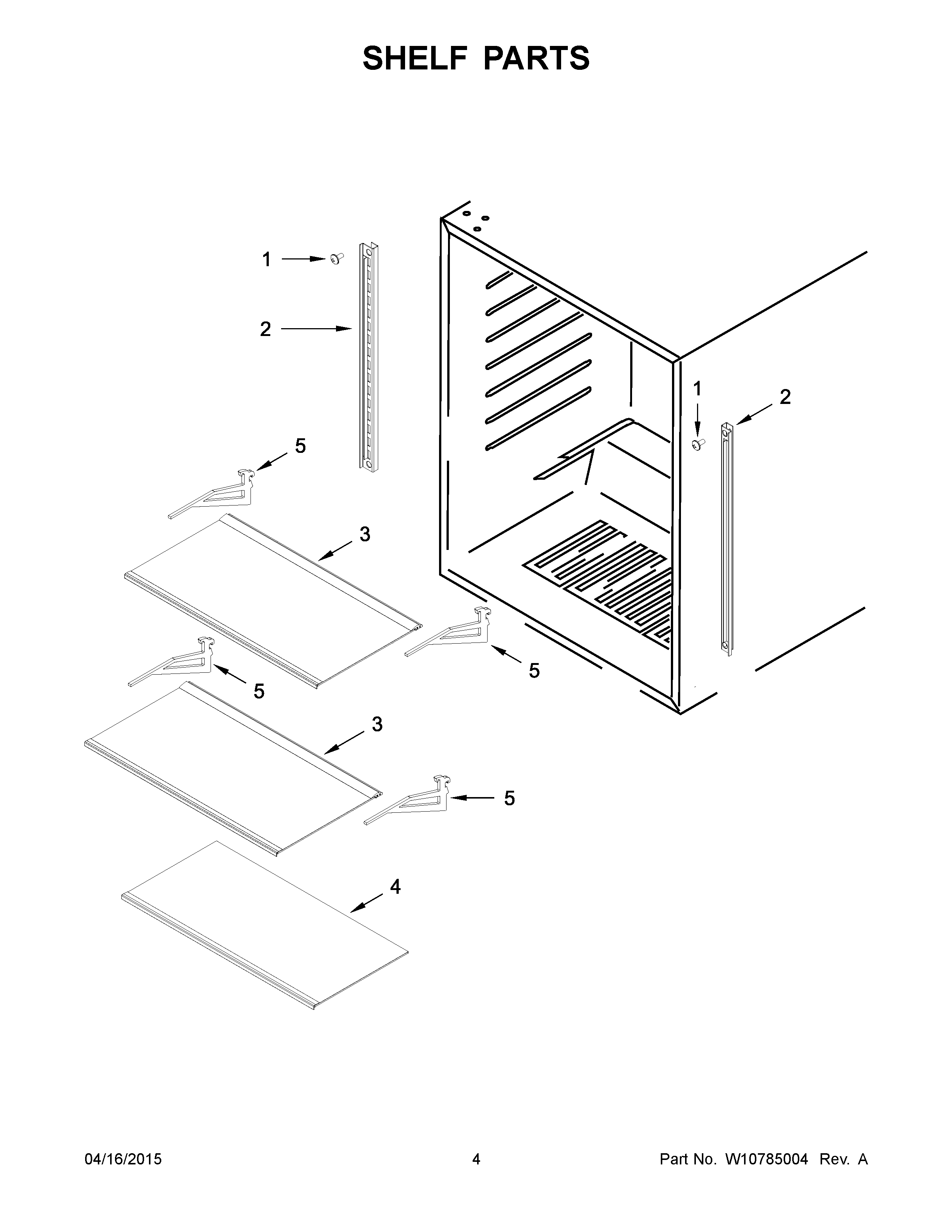 SHELF PARTS

1

2

1

2

5

3

5

5

3

5

4

04/16/2015

4

Part No. W10785004 Rev. A