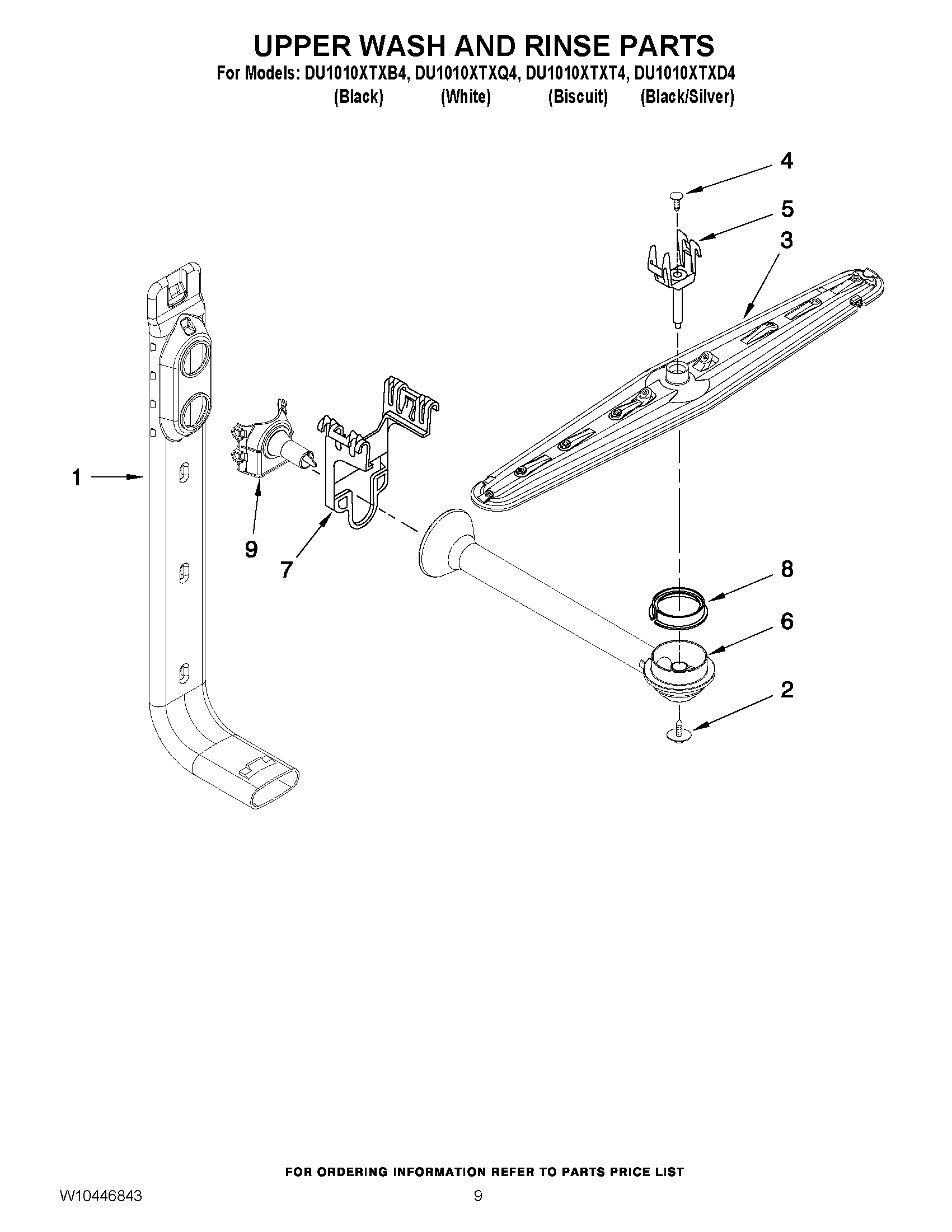 UPPER WASH AND RINSE PARTS
For Models: DU1010XTXB4, DU1010XTXQ4, DU1010XTXT4, DU1010XTXD4
(Black) (White) (Biscuit) (Black/Silver)

4
5
3
1
9
7
8
6
2

FOR ORDERING INFORMATION REFER TO PARTS PRICE LIST

W10446843
9