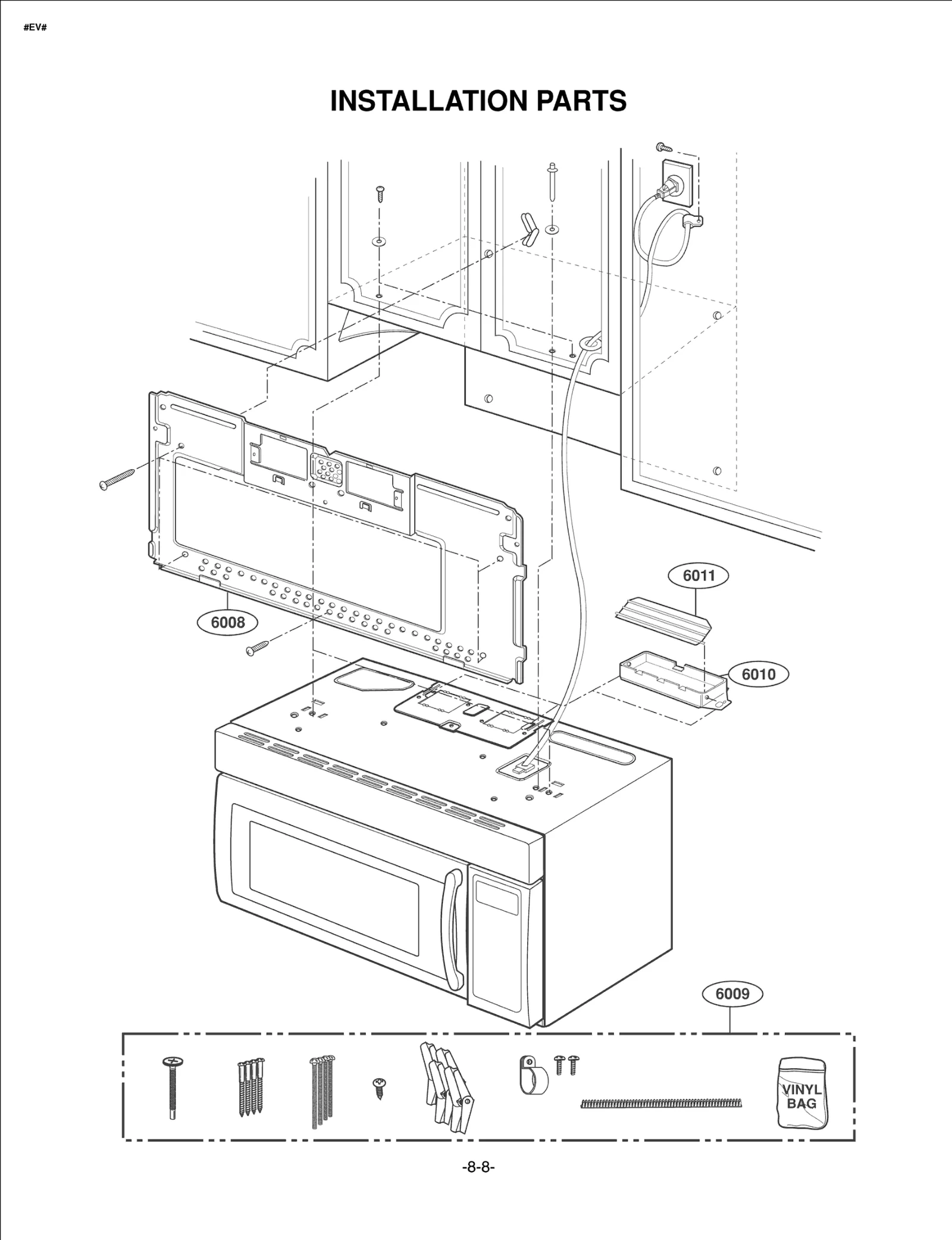 #EV#

INSTALLATION PARTS

6011

6008

6010

6009

VINYL BAG

-8-8-