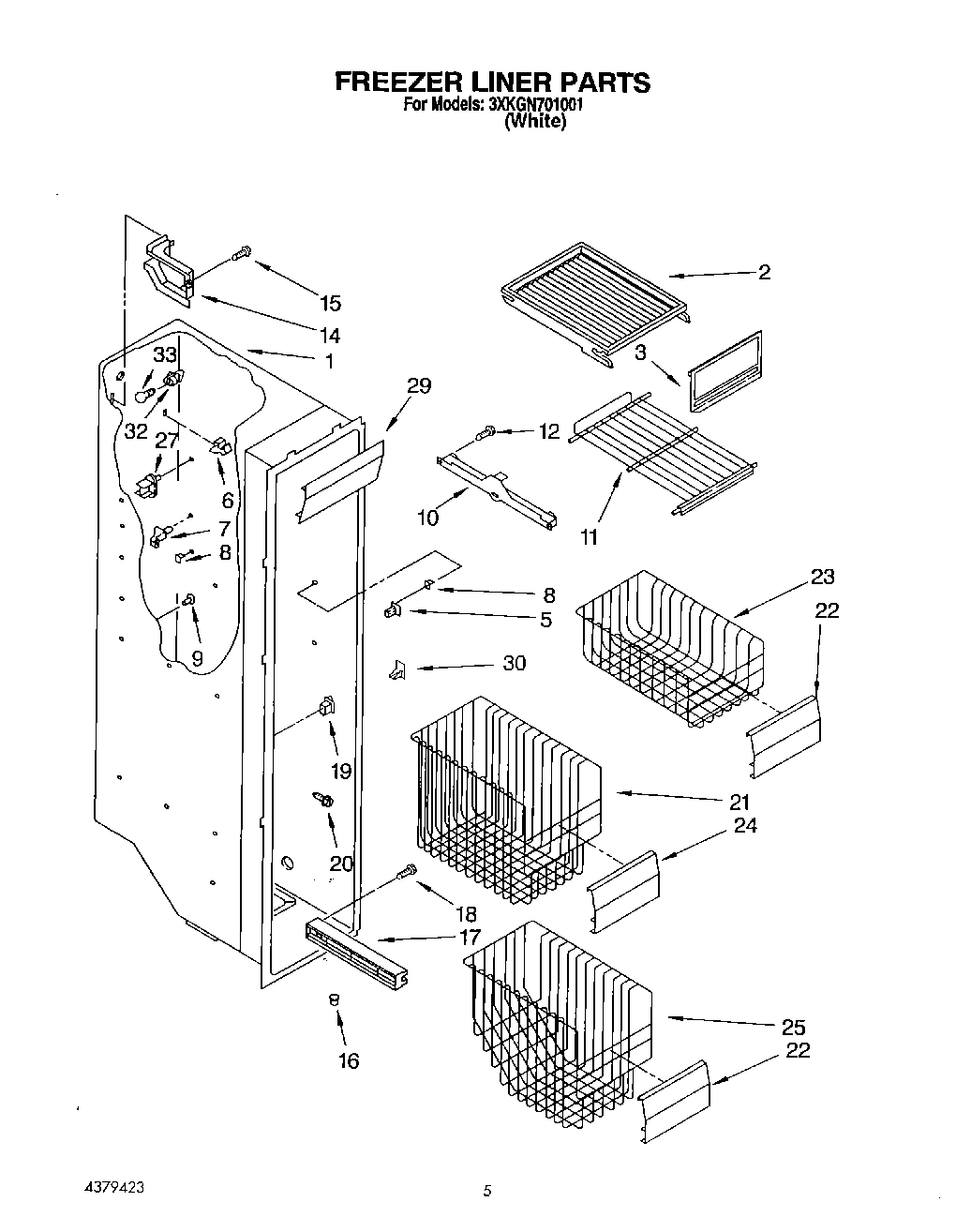 FREEZER LINER PARTS
For Models: 3XKGN701001
(White)

15
14
1
33
32
27
6
7
8
9
29
2
3
12
10
11
8
5
30
23
22
19
20
21
24
18
17
16
25
22

4379423

5