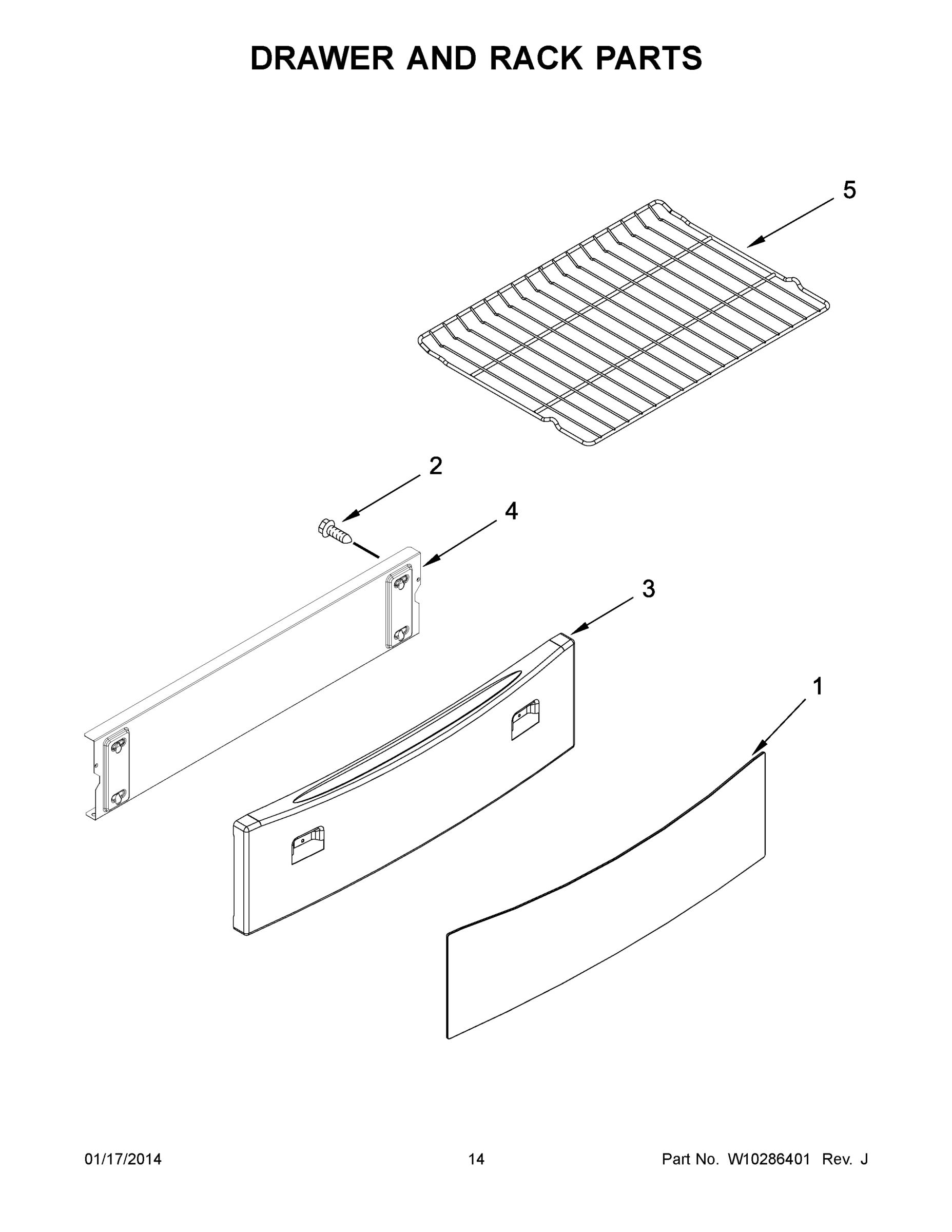 DRAWER AND RACK PARTS

5

2

4

3

1

01/17/2014 14 Part No. W10286401 Rev. J