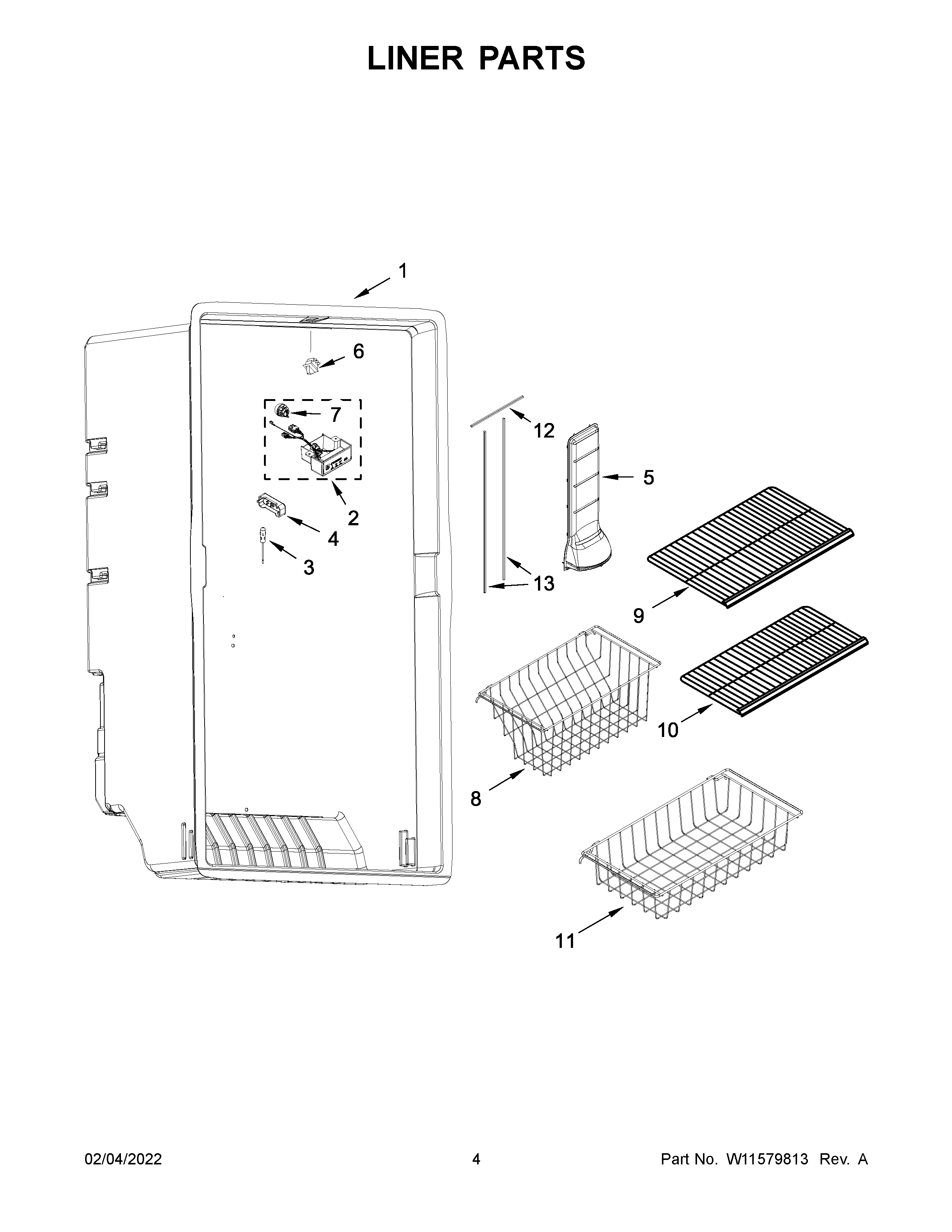 LINER PARTS

1

6

7

12

5

2

4

3

13

9

10

8

11

02/04/2022

4

Part No. W11579813 Rev. A