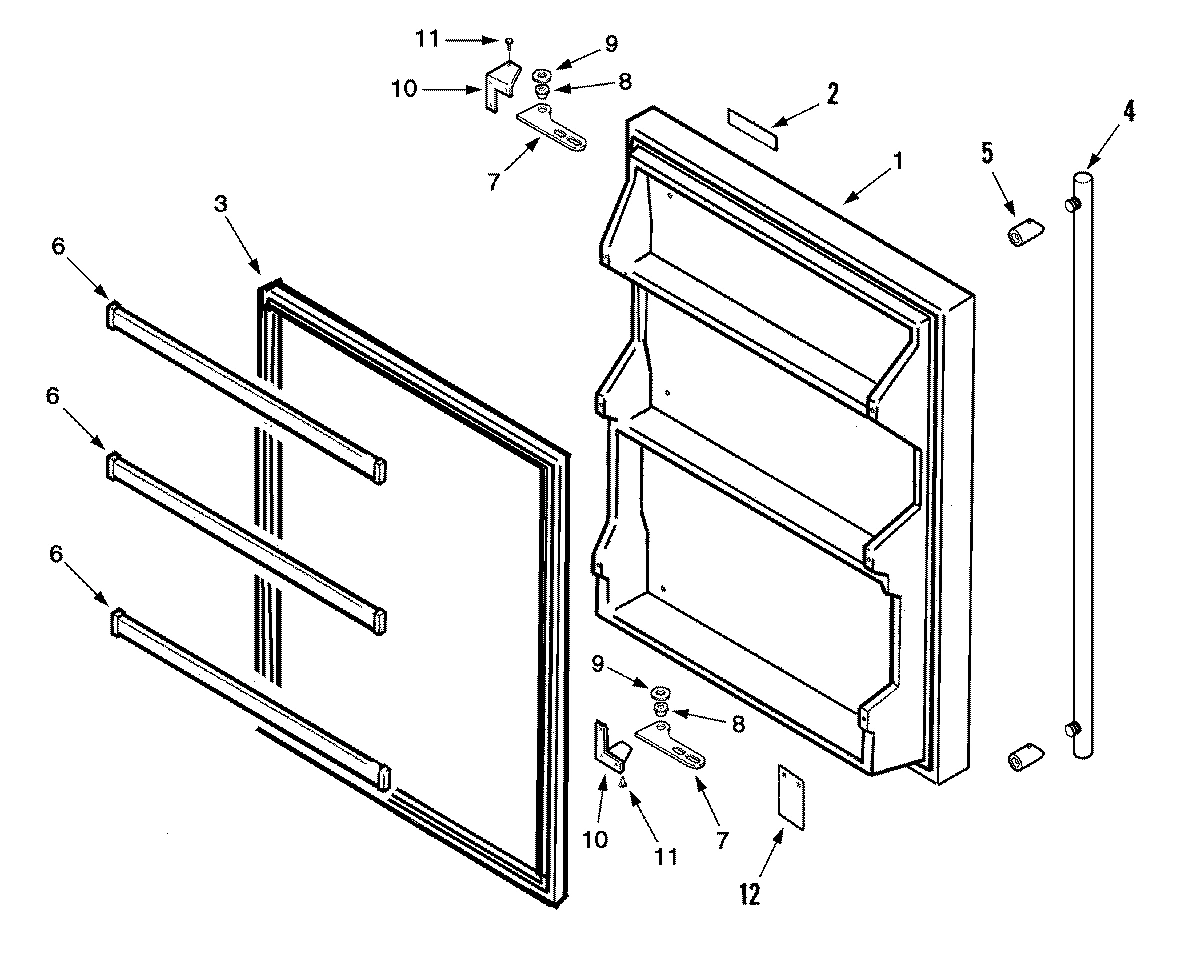 11
9
10
8
2
4
7
1
5
3
6
6
6
9
8
10
11
7
12